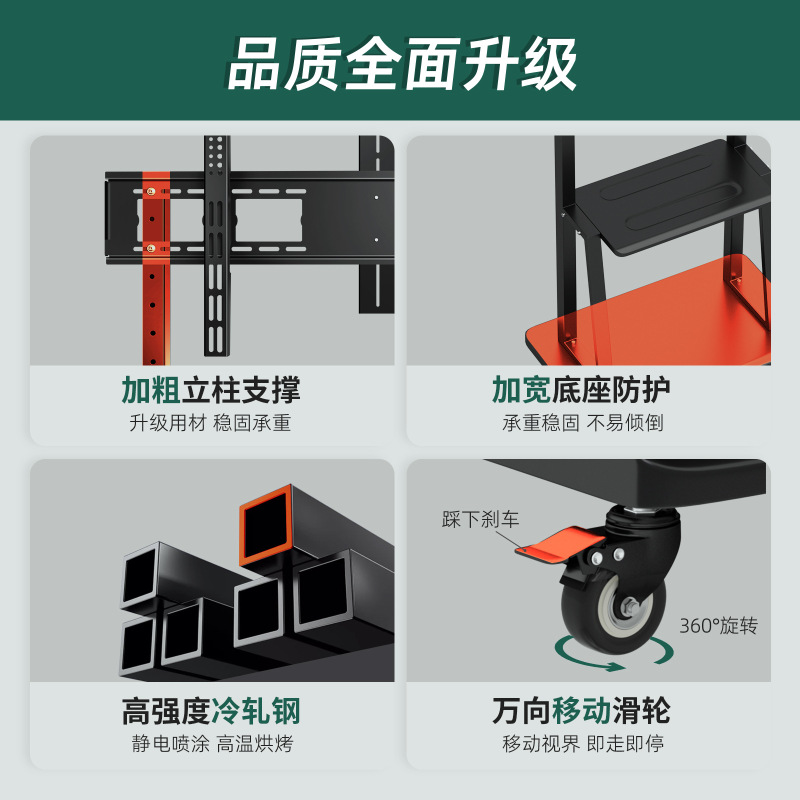 品质全面升级

加粗立柱支撑
升级用材 稳固承重

加宽底座防护
承重稳固 不易倾倒

高强度冷轧钢
静电喷涂 高温烘烤

踩下刹车
360°旋转

万向移动滑轮
移动视界 即走即停