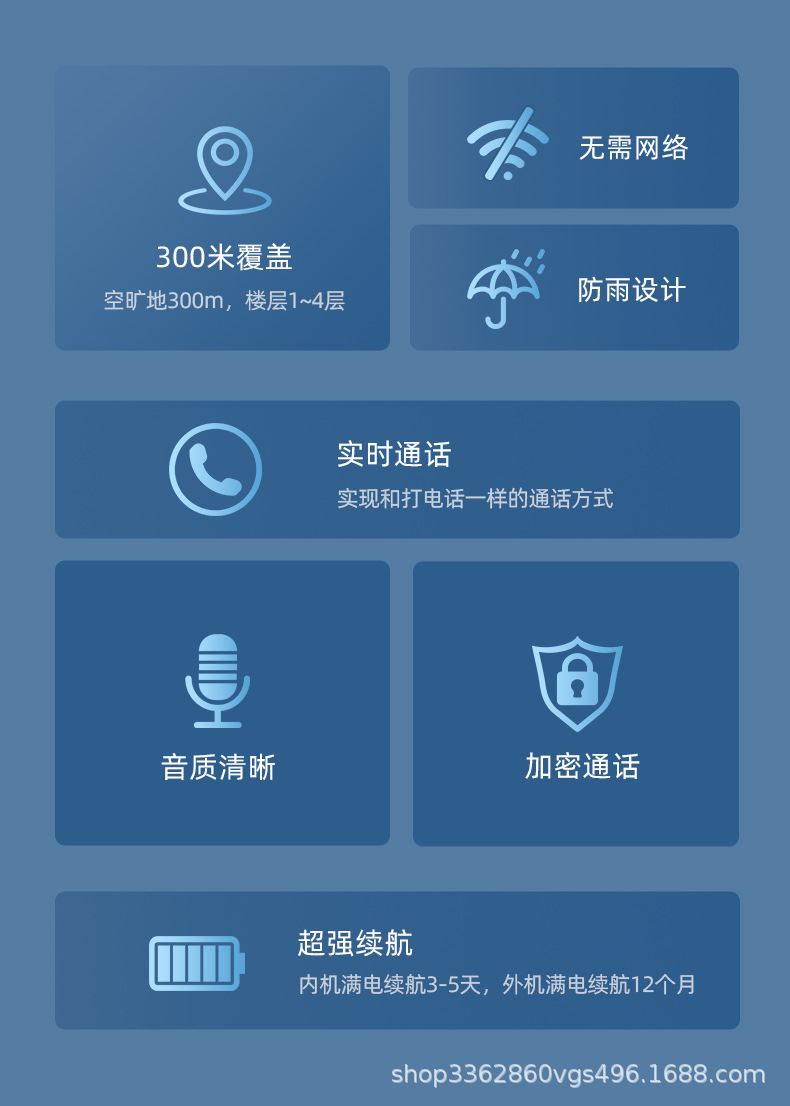 300米覆盖
空旷地300m，楼层1~4层

无需网络

防雨设计

实时通话
实现和打电话一样的通话方式

音质清晰

加密通话

超强续航
内机满电续航3-5天，外机满电续航12个月

shop3362860vgs496.1688.com