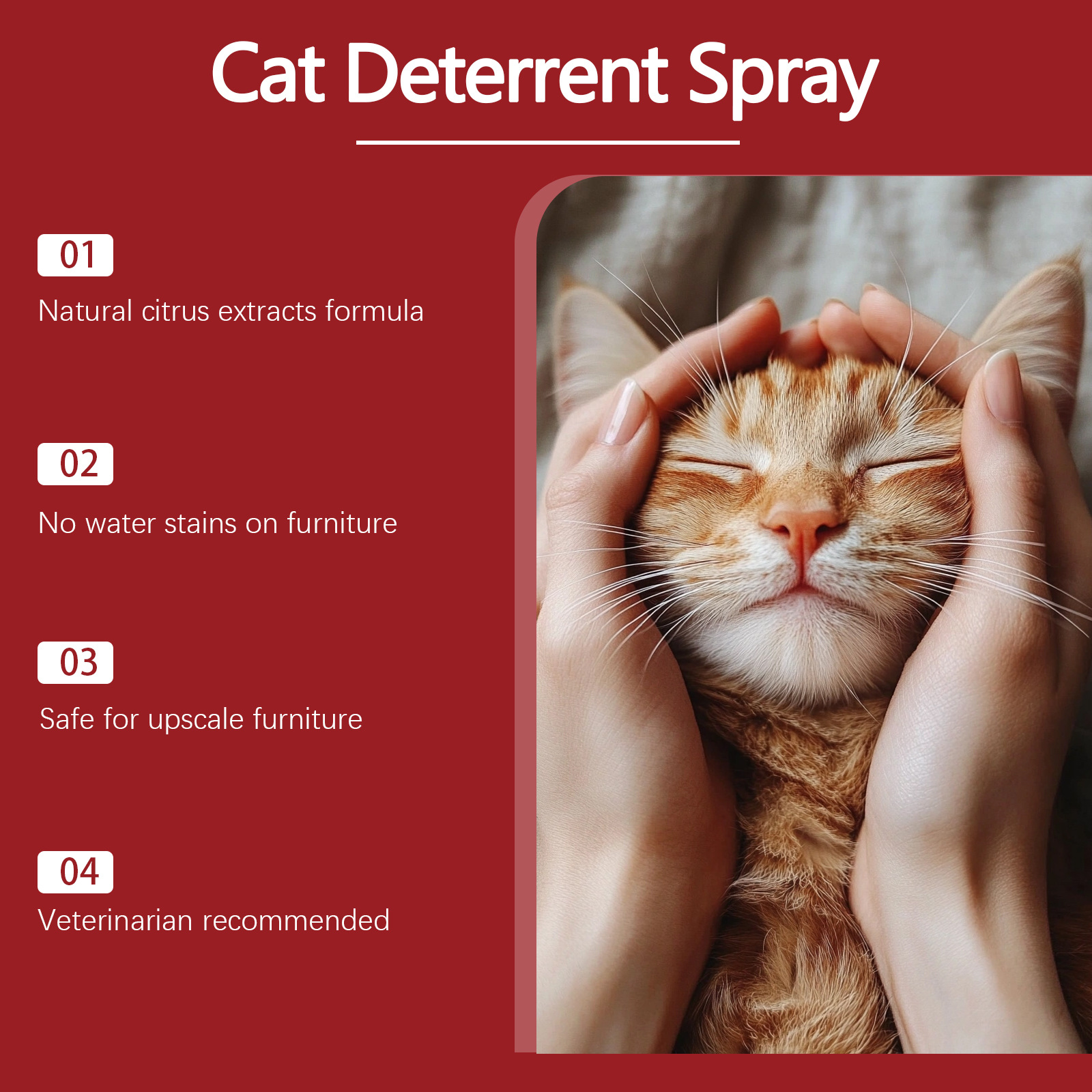 Cat Deterrent Spray

01

Natural citrus extracts formula

02

No water stains on furniture

03

Safe for upscale furniture

04

Veterinarian recommended