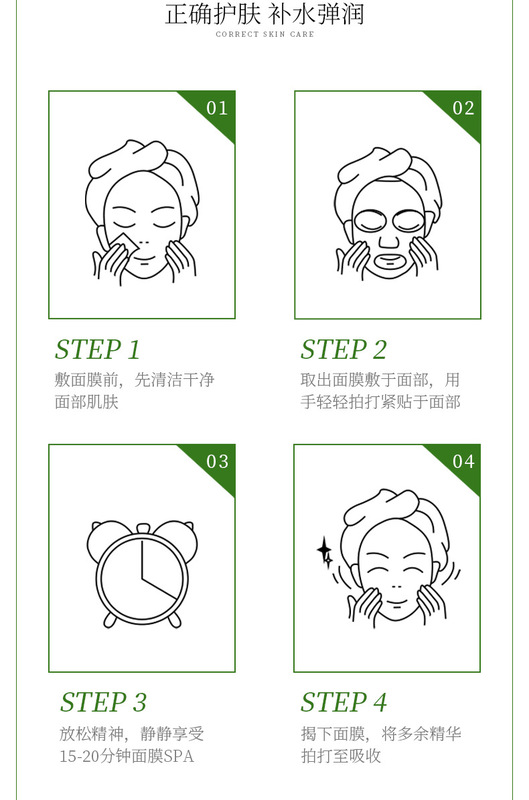 正确护肤 补水弹润
CORRECT SKIN CARE

01

STEP 1
敷面膜前，先清洁干净面部肌肤

02

STEP 2
取出面膜敷于面部，用手轻轻拍打紧贴于面部

03

STEP 3
放松精神，静静享受15-20分钟面膜SPA

04

STEP 4
揭下面膜，将多余精华拍打至吸收