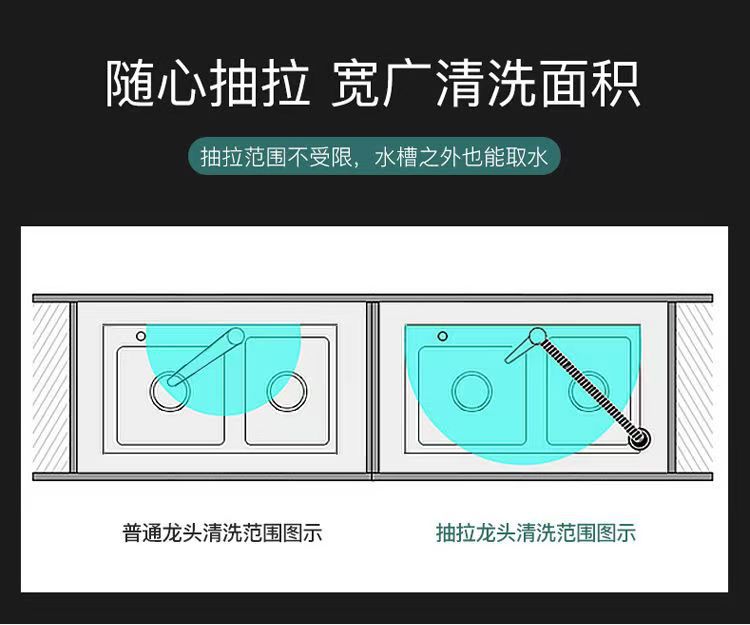 随心抽拉 宽广清洗面积

抽拉范围不受限，水槽之外也能取水

普通龙头清洗范围图示

抽拉龙头清洗范围图示