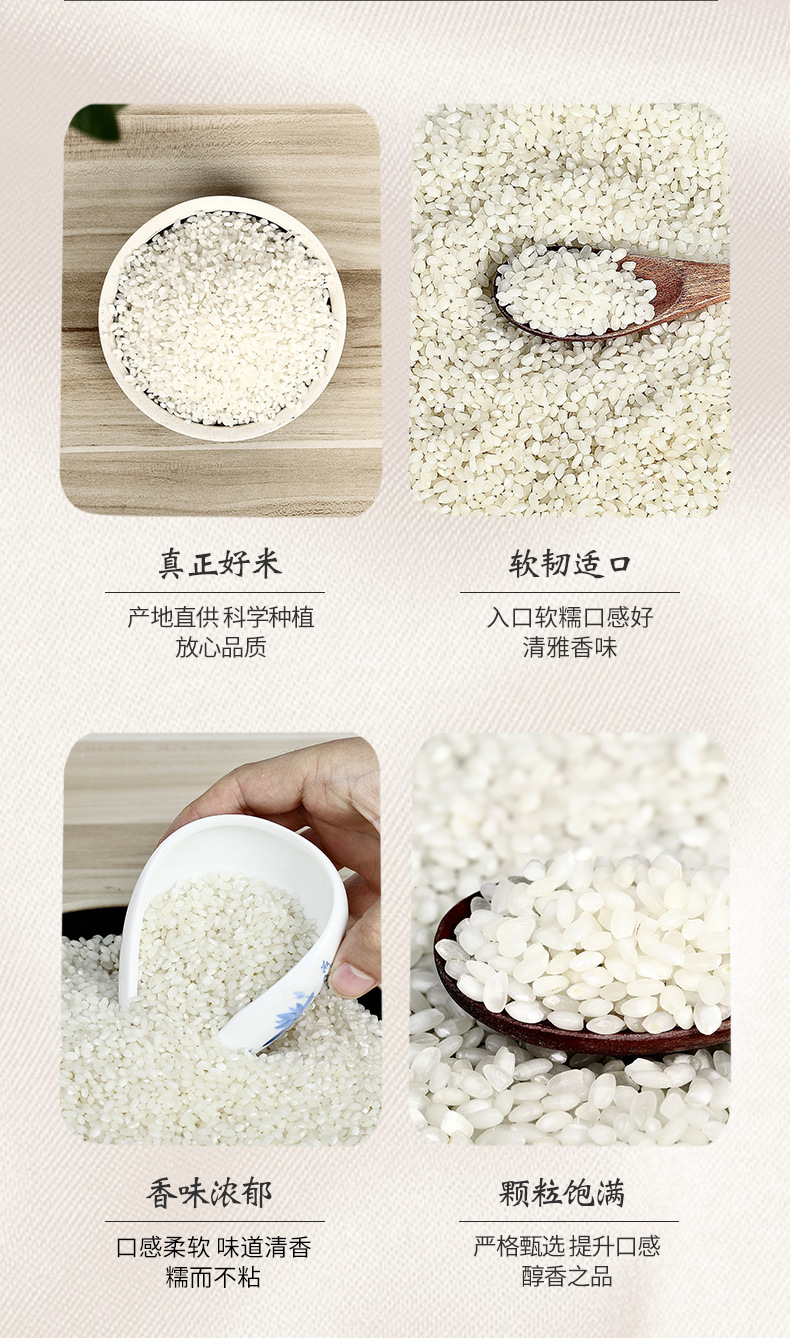 真正好米

产地直供 科学种植
放心品质

软韧适口

入口软糯口感好
清雅香味

香味浓郁

口感柔软 味道清香
糯而不粘

颗粒饱满

严格甄选 提升口感
醇香之品