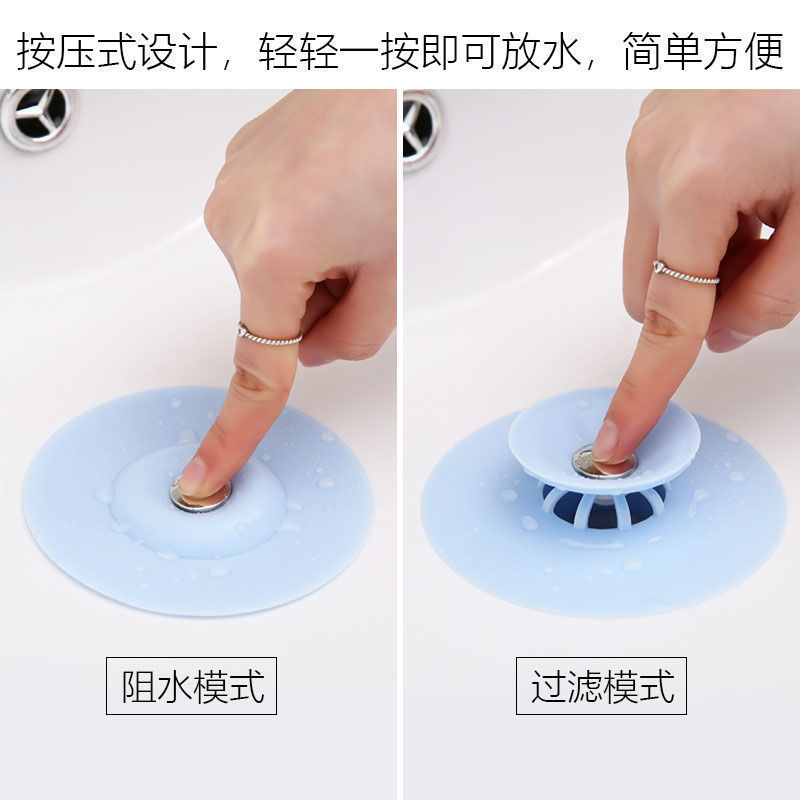 按压式设计，轻轻一按即可放水，简单方便

阻水模式

过滤模式