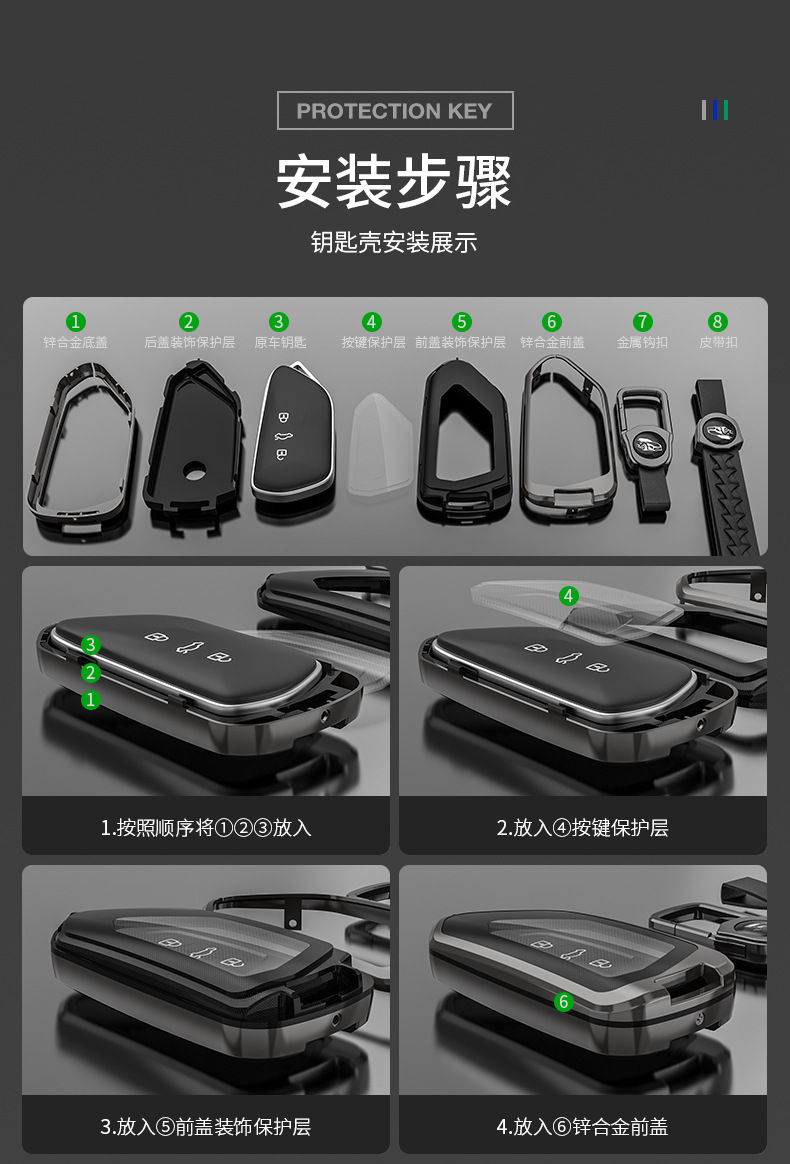 PROTECTION KEY

安装步骤

钥匙壳安装展示

1 锌合金底盖
2 后盖装饰保护层
3 原车钥匙
4 按键保护层
5 前盖装饰保护层
6 锌合金前盖
7 金属钩扣
8 皮带扣

3
2
1

1.按照顺序将①②③放入

4

2.放入④按键保护层

3.放入⑤前盖装饰保护层

6

4.放入⑥锌合金前盖