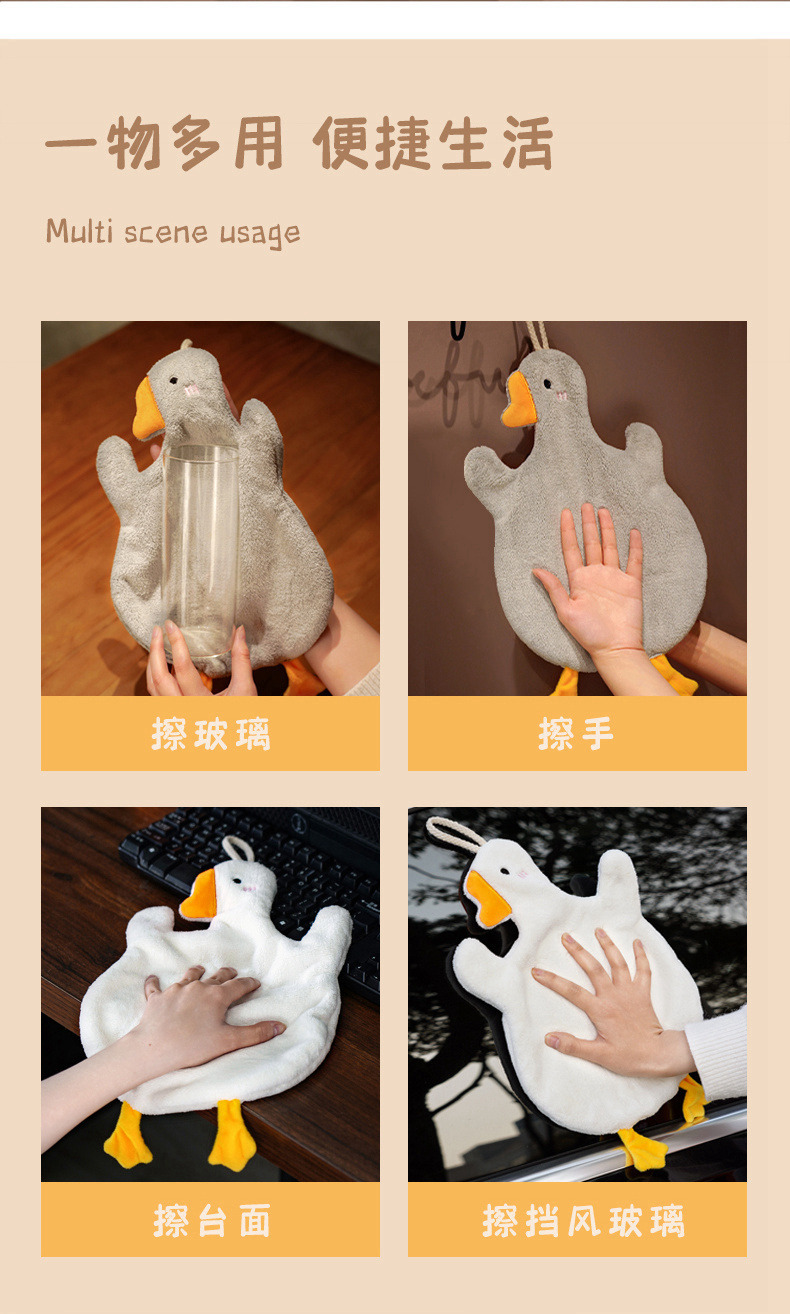 一物多用 便捷生活

Multi scene usage

擦玻璃

擦手

擦台面

擦挡风玻璃