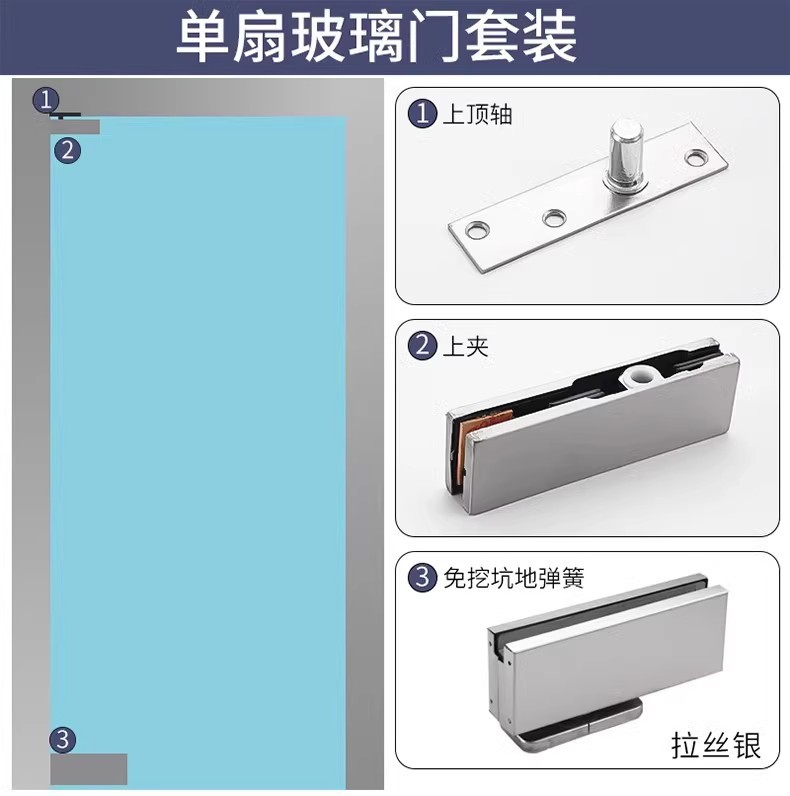 单扇玻璃门套装

1

2

3

1 上顶轴

2 上夹

3 免挖坑地弹簧

拉丝银