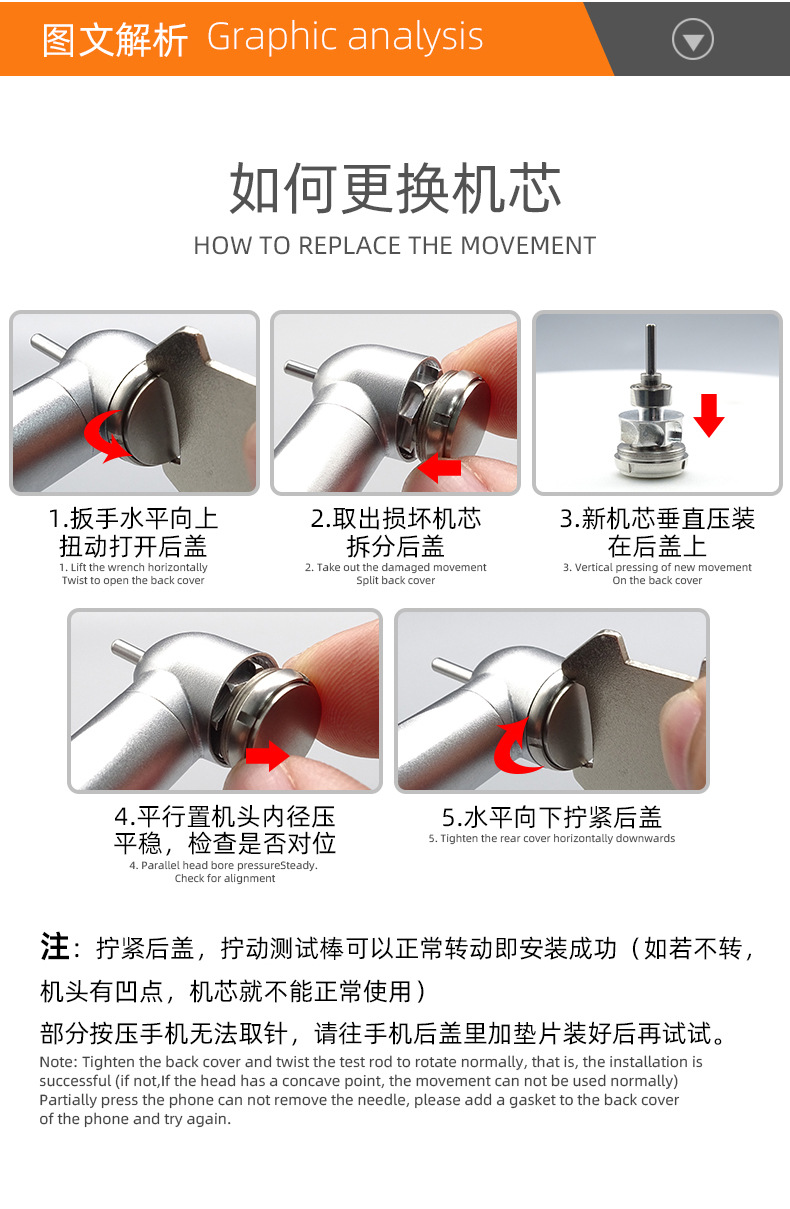 图文解析 Graphic analysis

如何更换机芯
HOW TO REPLACE THE MOVEMENT

1.扳手水平向上扭动打开后盖
1. Lift the wrench horizontally Twist to open the back cover

2.取出损坏机芯拆分后盖
2. Take out the damaged movement Split back cover

3.新机芯垂直压装在后盖上
3. Vertical pressing of new movement On the back cover

4.平行置机头内径压平稳，检查是否对位
4. Parallel head bore pressureSteady. Check for alignment

5.水平向下拧紧后盖
5. Tighten the rear cover horizontally downwards

注：拧紧后盖，拧动测试棒可以正常转动即安装成功（如若不转，机头有凹点，机芯就不能正常使用）
部分按压手机无法取针，请往手机后盖里加垫片装好后再试试。
Note: Tighten the back cover and twist the test rod to rotate normally, that is, the installation is successful (if not,If the head has a concave point, the movement can not be used normally)
Partially press the phone can not remove the needle, please add a gasket to the back cover of the phone and try again.