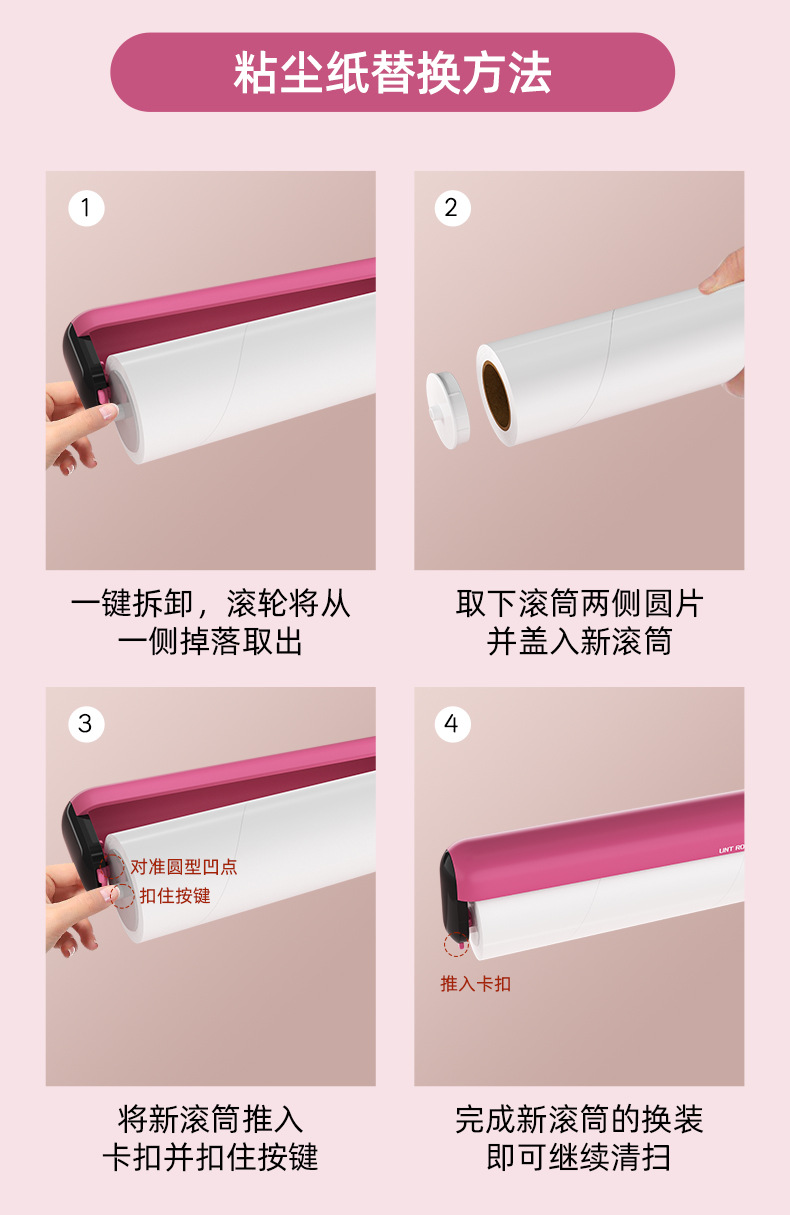 粘尘纸替换方法

1

一键拆卸，滚轮将从一侧掉落取出

2

取下滚筒两侧圆片并盖入新滚筒

3

对准圆型凹点

扣住按键

将新滚筒推入卡扣并扣住按键

4

UNT RO

推入卡扣

完成新滚筒的换装即可继续清扫