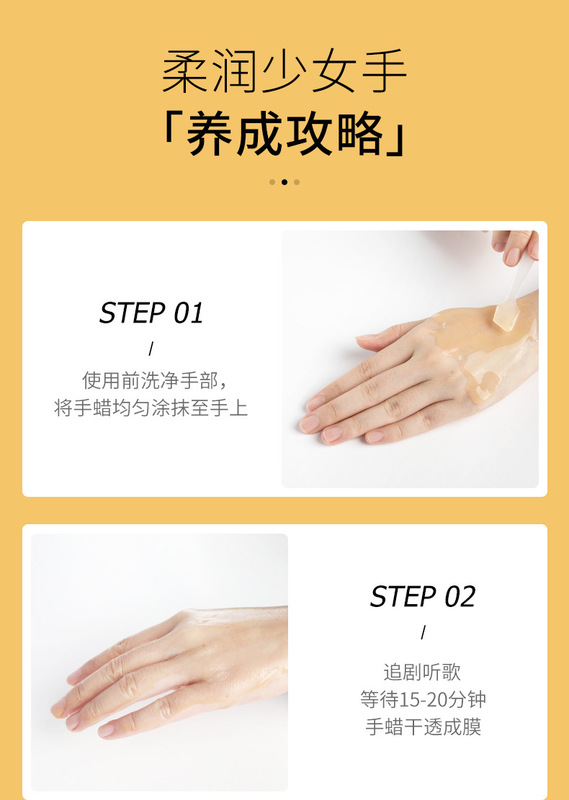 柔润少女手
「养成攻略」

STEP 01
/
使用前洗净手部，
将手蜡均匀涂抹至手上

STEP 02
/
追剧听歌
等待15-20分钟
手蜡干透成膜