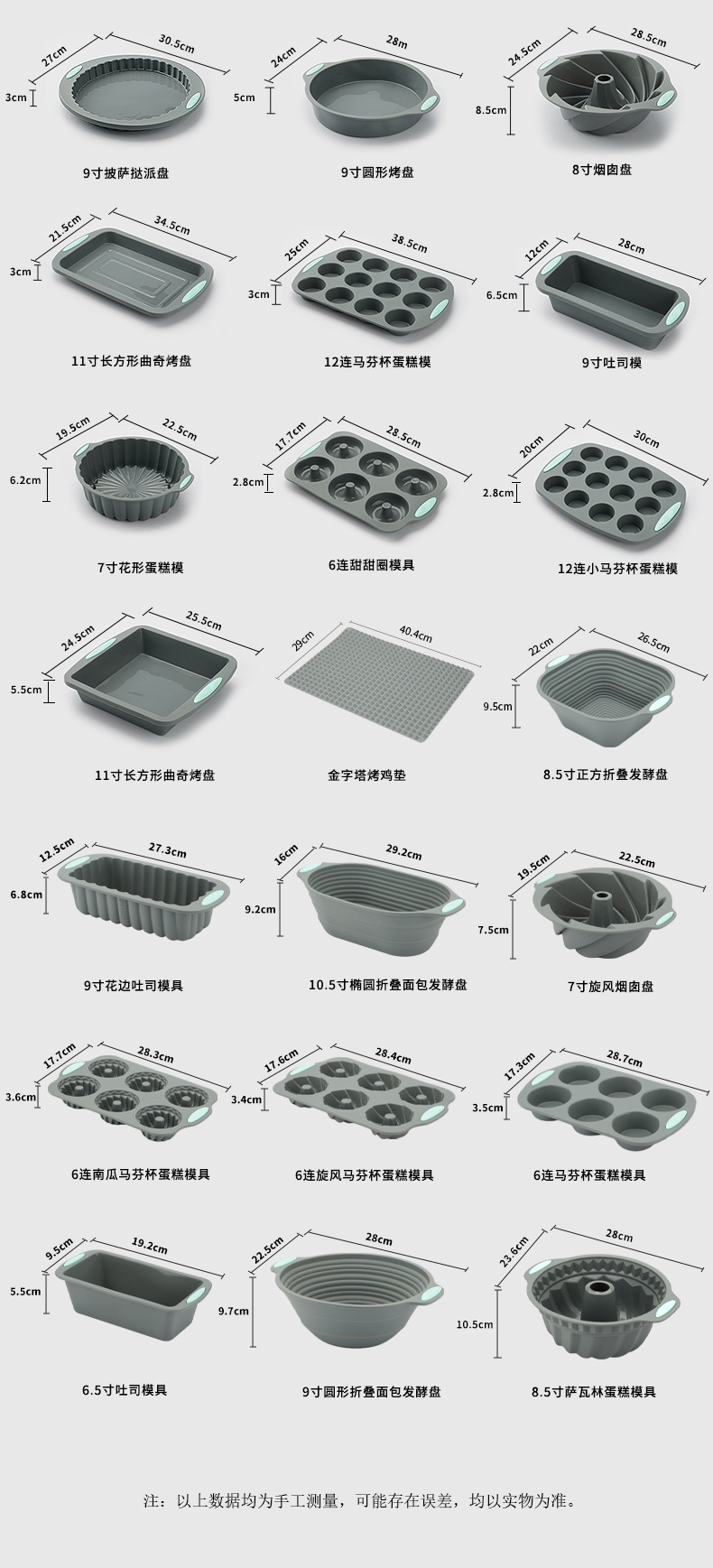 27cm
30.5cm
3cm

9寸披萨挞派盘

24cm
28m
5cm

9寸圆形烤盘

24.5cm
28.5cm
8.5cm

8寸烟囱盘

21.5cm
34.5cm
3cm

11寸长方形曲奇烤盘

25cm
38.5cm
3cm

12连马芬杯蛋糕模

12cm
28cm
6.5cm

9寸吐司模

19.5cm
22.5cm
6.2cm

7寸花形蛋糕模

17.7cm
28.5cm
2.8cm

6连甜甜圈模具

20cm
30cm
2.8cm

12连小马芬杯蛋糕模

24.5cm
25.5cm
5.5cm

11寸长方形曲奇烤盘

29cm
40.4cm

金字塔烤鸡垫

22cm
26.5cm
9.5cm

8.5寸正方折叠发酵盘

12.5cm
27.3cm
6.8cm

9寸花边吐司模具

16cm
29.2cm
9.2cm

10.5寸椭圆折叠面包发酵盘

19.5cm
22.5cm
7.5cm

7寸旋风烟囱盘

17.7cm
28.3cm
3.6cm

6连南瓜马芬杯蛋糕模具

17.6cm
28.4cm
3.4cm

6连旋风马芬杯蛋糕模具

17.3cm
28.7cm
3.5cm

6连马芬杯蛋糕模具

9.5cm
19.2cm
5.5cm

6.5寸吐司模具

22.5cm
28cm
9.7cm

9寸圆形折叠面包发酵盘

23.6cm
28cm
10.5cm

8.5寸萨瓦林蛋糕模具

注：以上数据均为手工测量，可能存在误差，均以实物为准。