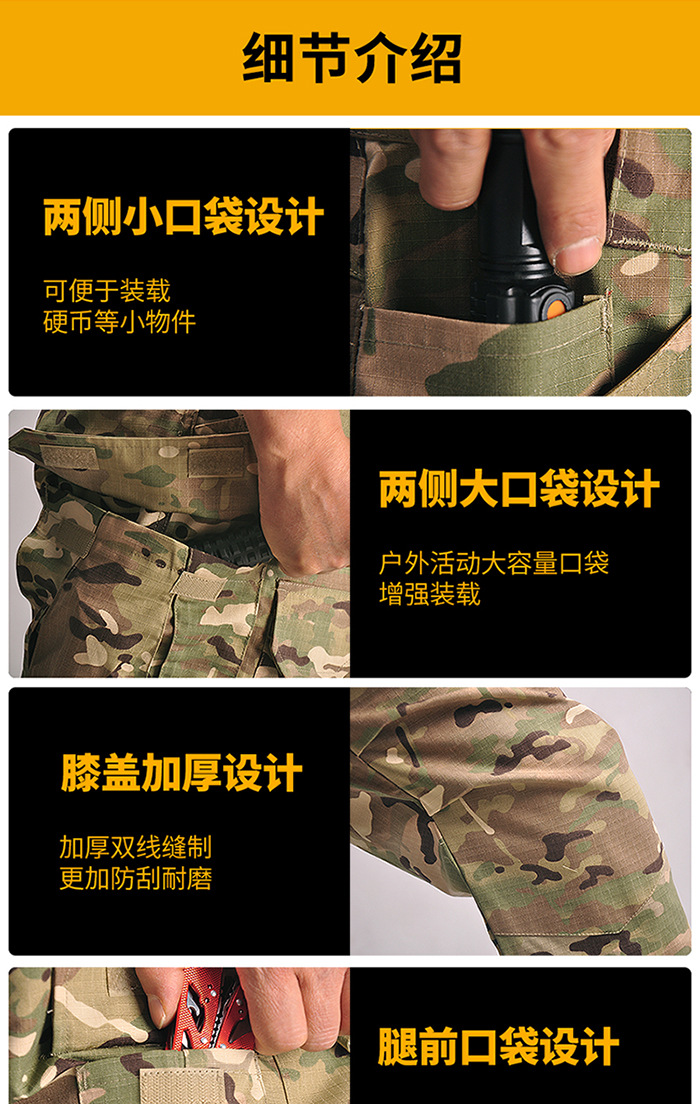 细节介绍

两侧小口袋设计

可便于装载
硬币等小物件

两侧大口袋设计

户外活动大容量口袋
增强装载

膝盖加厚设计

加厚双线缝制
更加防刮耐磨

腿前口袋设计