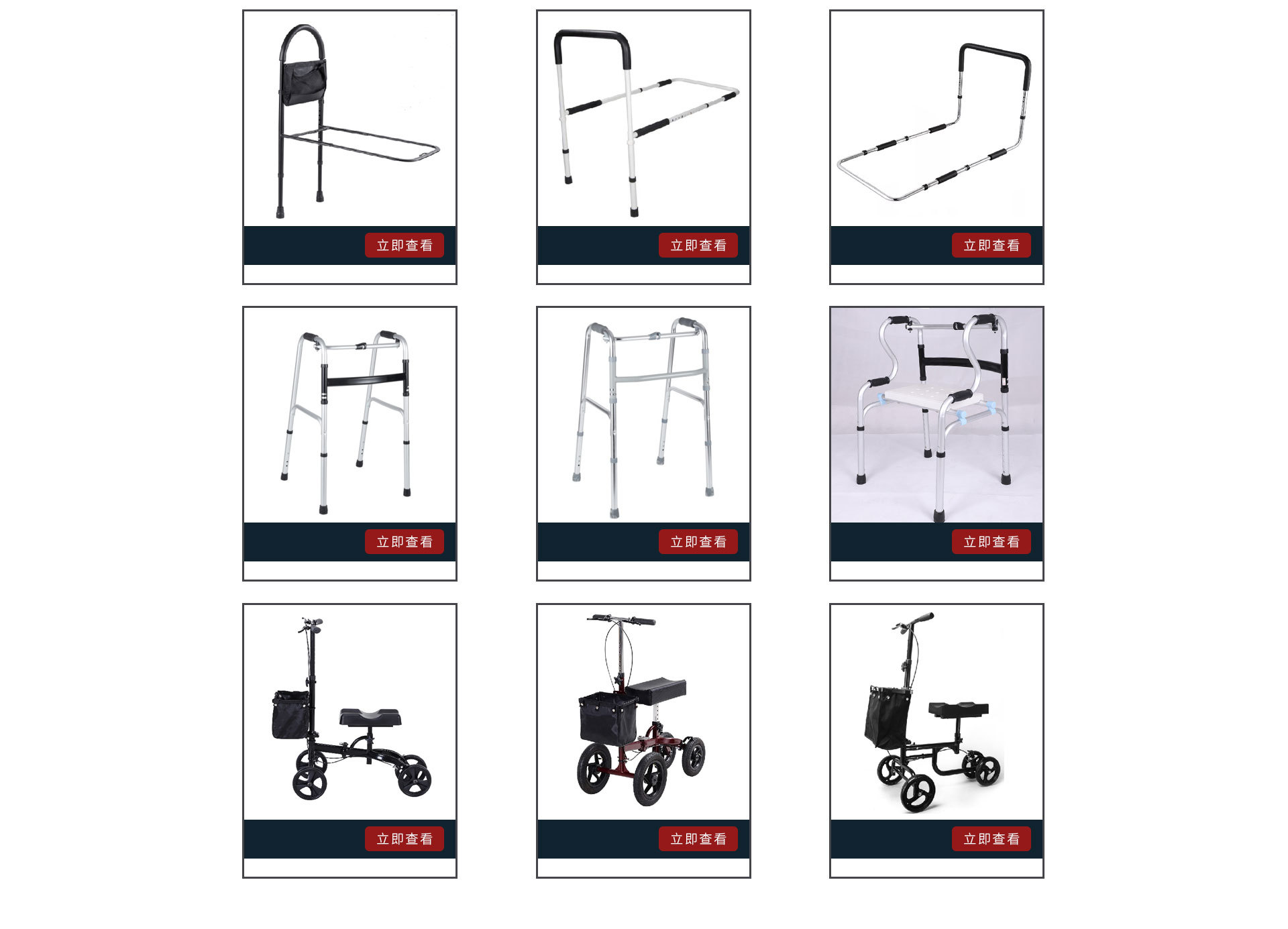 立即查看

立即查看

立即查看

立即查看

立即查看

立即查看

立即查看

立即查看

立即查看