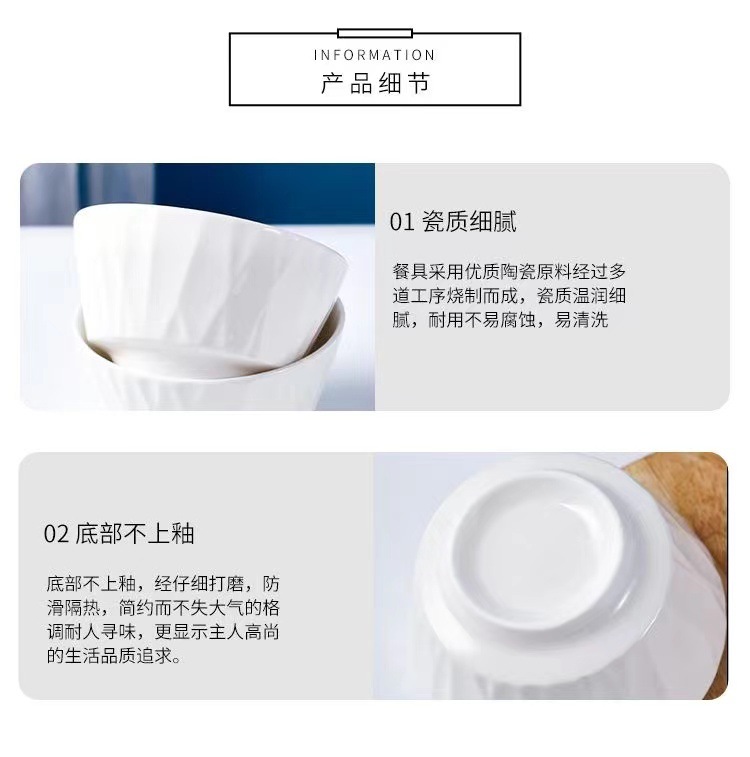 INFORMATION
产品细节

01 瓷质细腻

餐具采用优质陶瓷原料经过多道工序烧制而成，瓷质温润细腻，耐用不易腐蚀，易清洗

02 底部不上釉

底部不上釉，经仔细打磨，防滑隔热，简约而不失大气的格调耐人寻味，更显示主人高尚的生活品质追求。