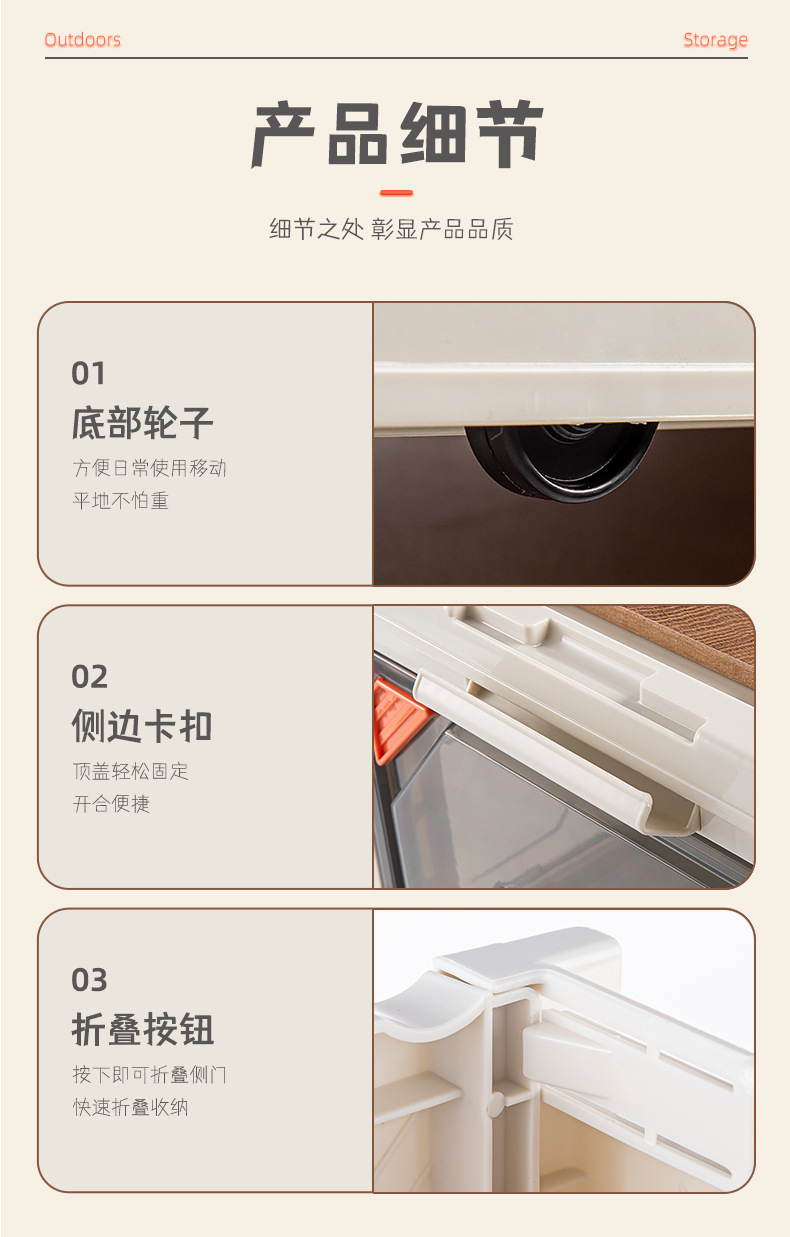 Outdoors

Storage

产品细节

细节之处 彰显产品品质

01

底部轮子

方便日常使用移动
平地不怕重

02

侧边卡扣

顶盖轻松固定
开合便捷

03

折叠按钮

按下即可折叠侧门
快速折叠收纳