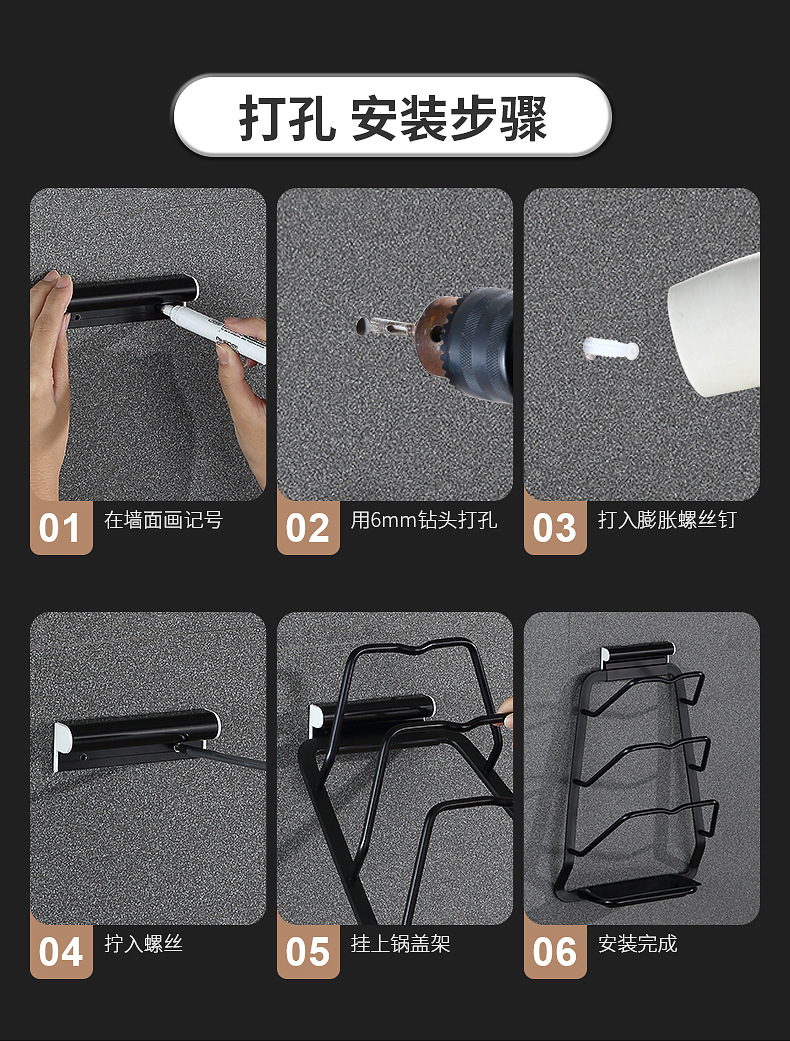 打孔 安装步骤

01 在墙面画记号

02 用6mm钻头打孔

03 打入膨胀螺丝钉

04 拧入螺丝

05 挂上锅盖架

06 安装完成