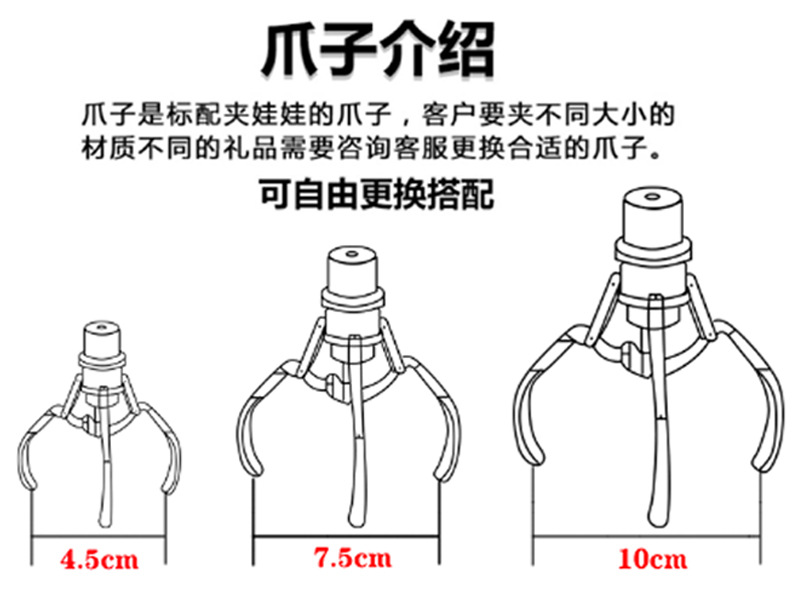 爪子介绍

爪子是标配夹娃娃的爪子，客户要夹不同大小的材质不同的礼品需要咨询客服更换合适的爪子。

可自由更换搭配

4.5cm

7.5cm

10cm