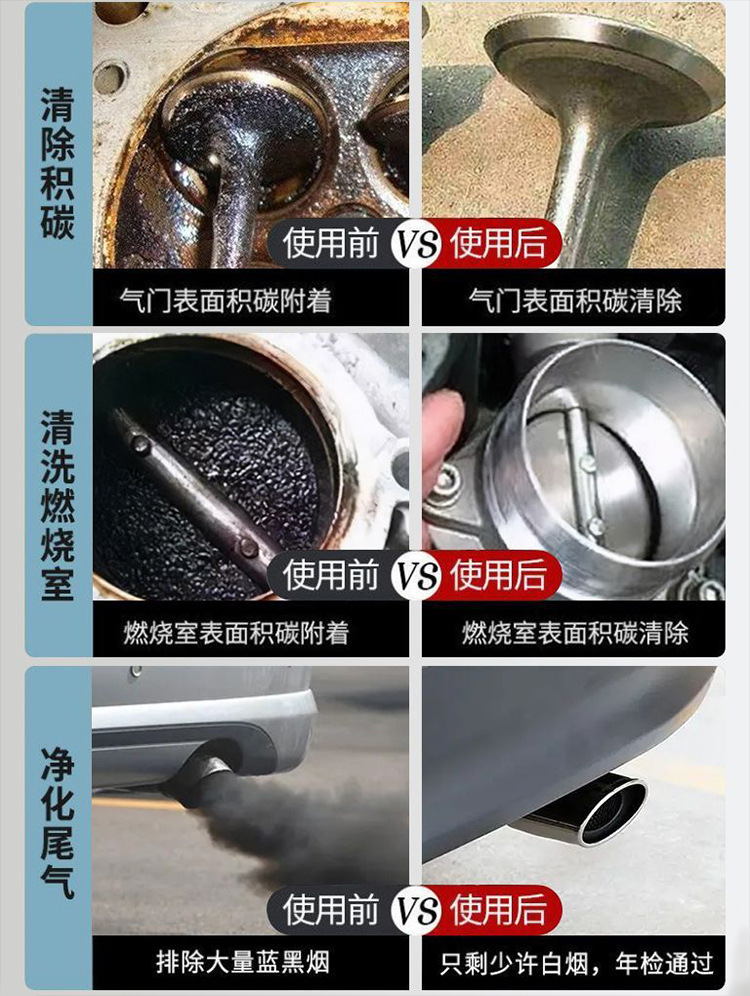 清除积碳

使用前 VS 使用后

气门表面积碳附着

气门表面积碳清除

清洗燃烧室

使用前 VS 使用后

燃烧室表面积碳附着

燃烧室表面积碳清除

净化尾气

使用前 VS 使用后

排除大量蓝黑烟

只剩少许白烟，年检通过