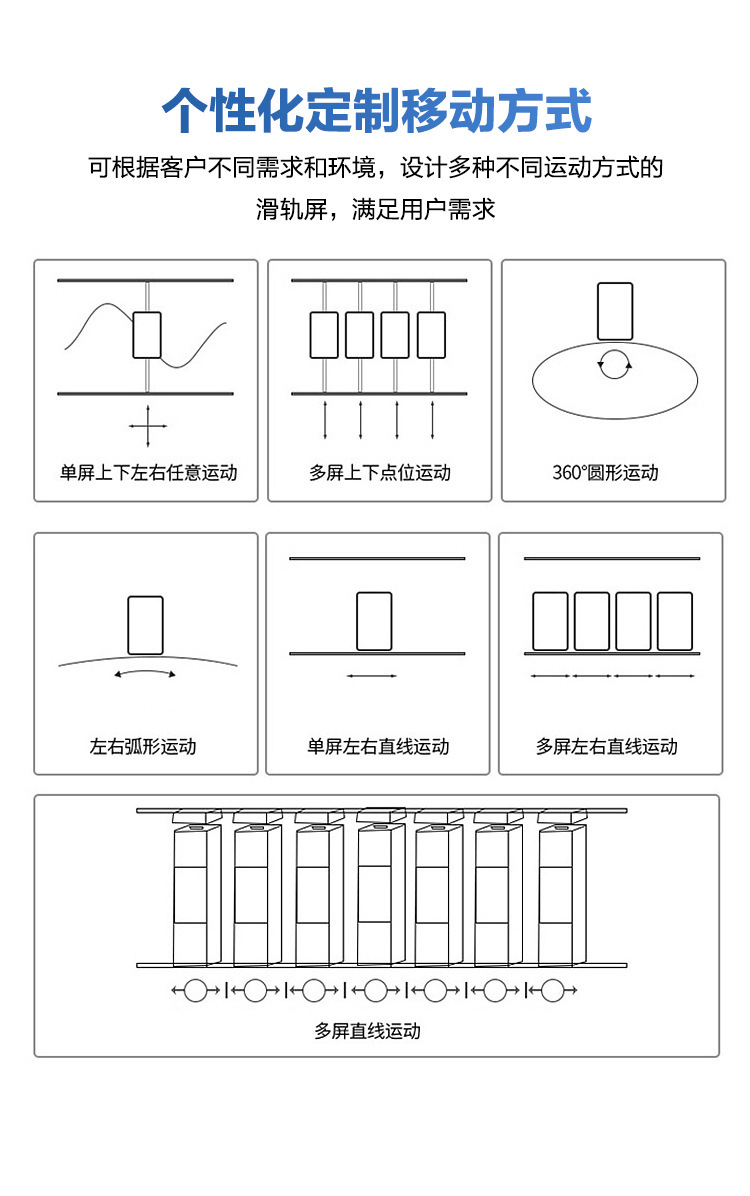 个性化定制移动方式

可根据客户不同需求和环境，设计多种不同运动方式的滑轨屏，满足用户需求

单屏上下左右任意运动

多屏上下点位运动

360°圆形运动

左右弧形运动

单屏左右直线运动

多屏左右直线运动

多屏直线运动