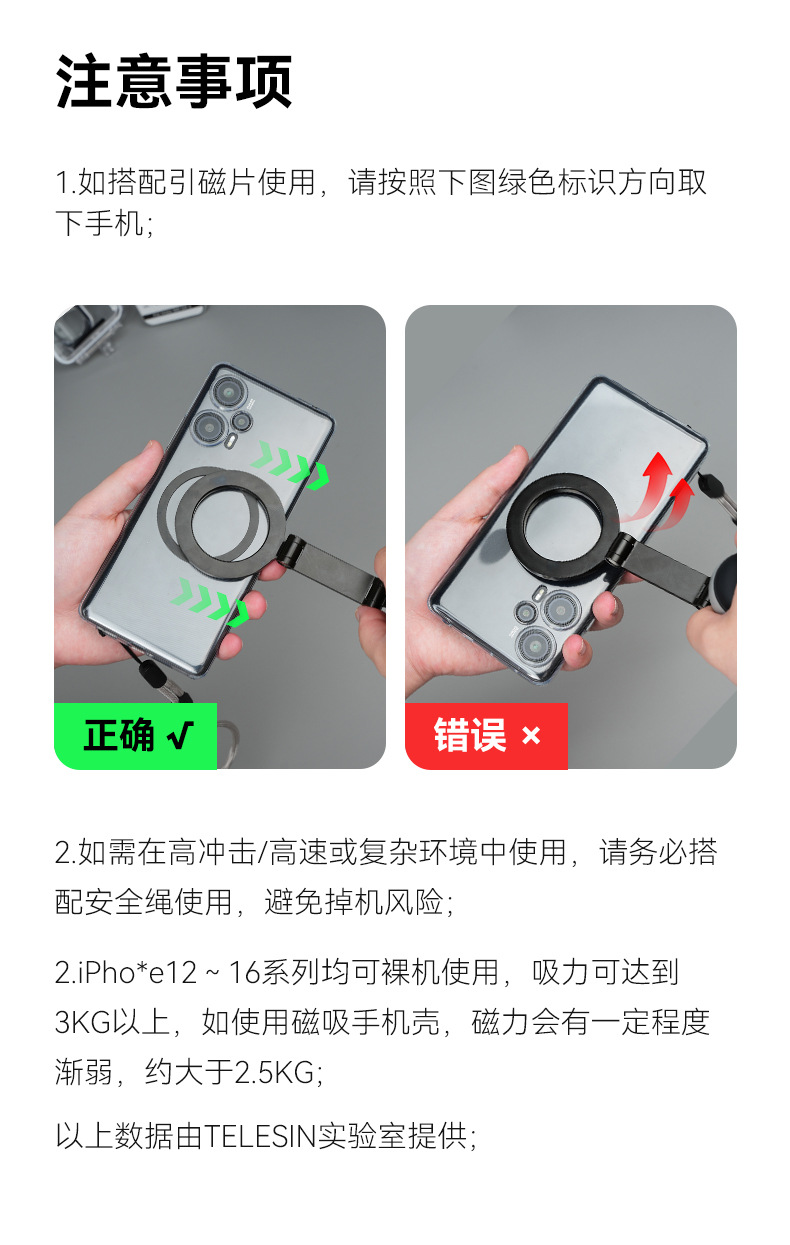 注意事项

1.如搭配引磁片使用，请按照下图绿色标识方向取下手机；

正确 √

错误 ×

2.如需在高冲击/高速或复杂环境中使用，请务必搭配安全绳使用，避免掉机风险；

2.iPho*e12 ~ 16系列均可裸机使用，吸力可达到3KG以上，如使用磁吸手机壳，磁力会有一定程度渐弱，约大于2.5KG；

以上数据由TELESIN实验室提供；