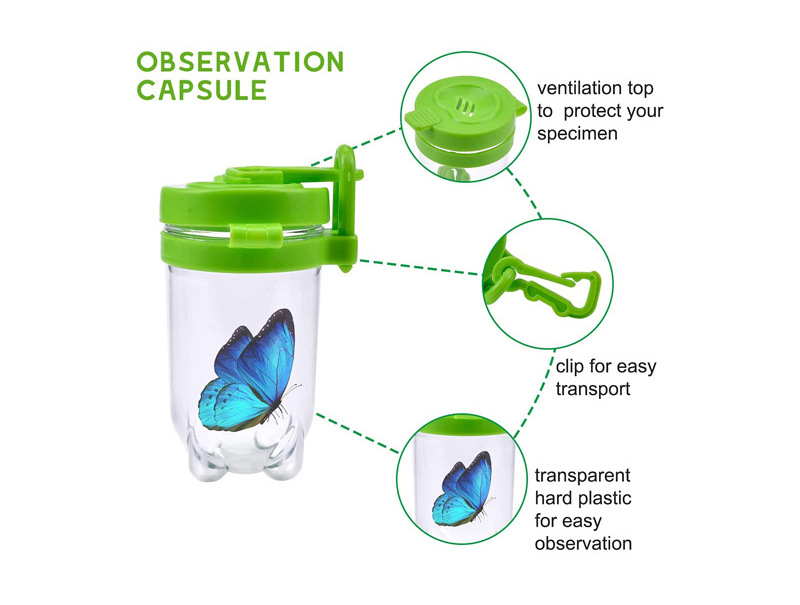 OBSERVATION CAPSULE

ventilation top to protect your specimen

clip for easy transport

transparent hard plastic for easy observation