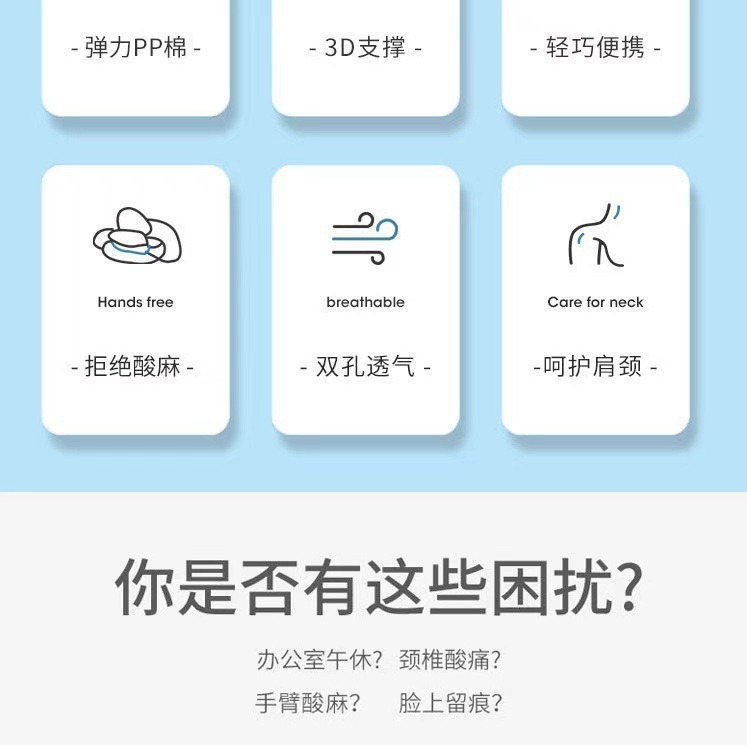 - 弹力PP棉 -

- 3D支撑 -

- 轻巧便携 -

Hands free

- 拒绝酸麻 -

breathable

- 双孔透气 -

Care for neck

-呵护肩颈 -

你是否有这些困扰?

办公室午休? 颈椎酸痛?

手臂酸麻? 脸上留痕?