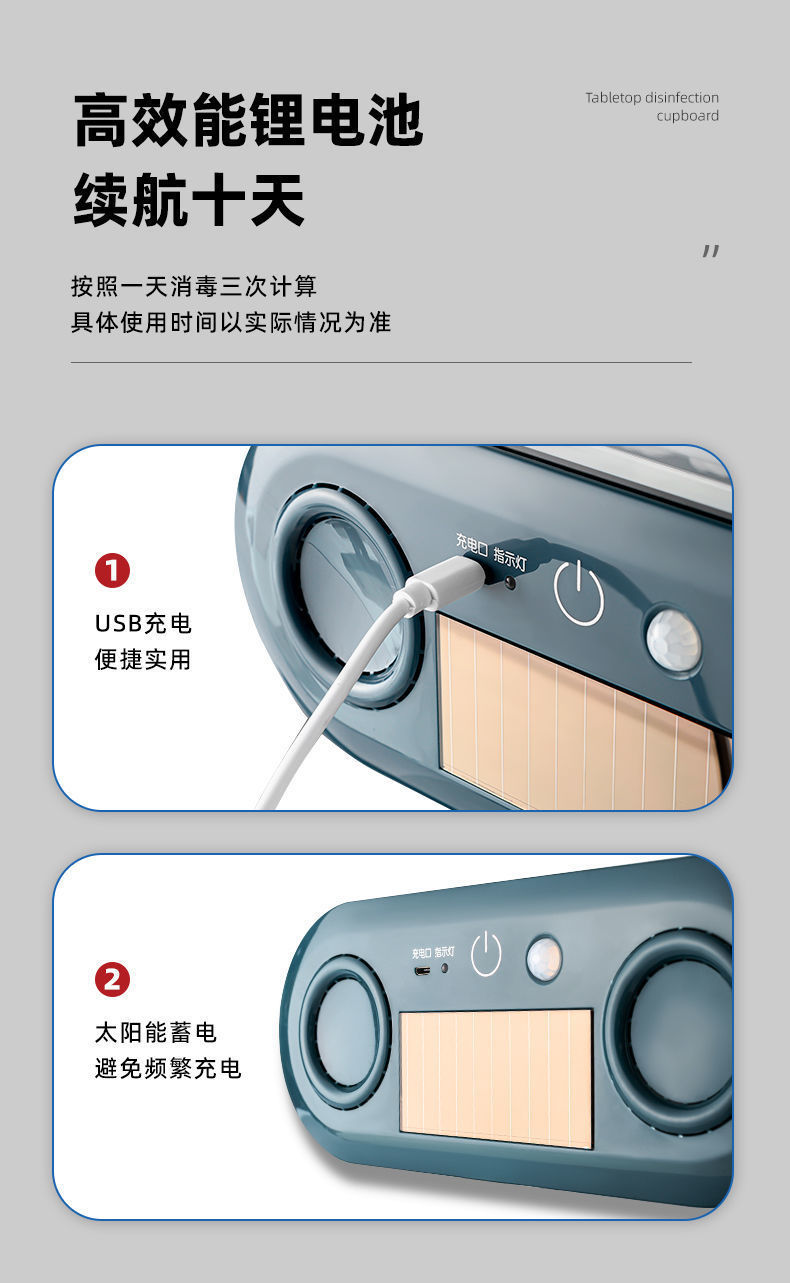 高效能锂电池
续航十天

Tabletop disinfection cupboard

"

按照一天消毒三次计算
具体使用时间以实际情况为准

1
USB充电
便捷实用

充电口 指示灯

2
太阳能蓄电
避免频繁充电

充电口 指示灯