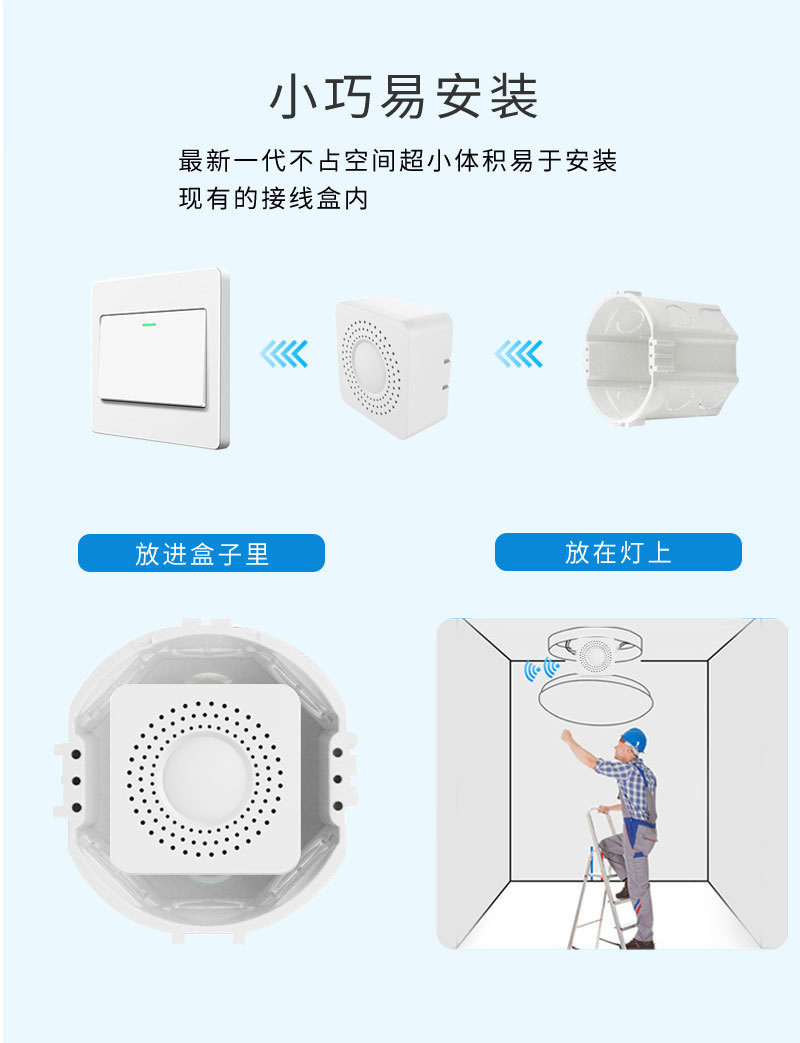 小巧易安装

最新一代不占空间超小体积易于安装
现有的接线盒内

放进盒子里

放在灯上