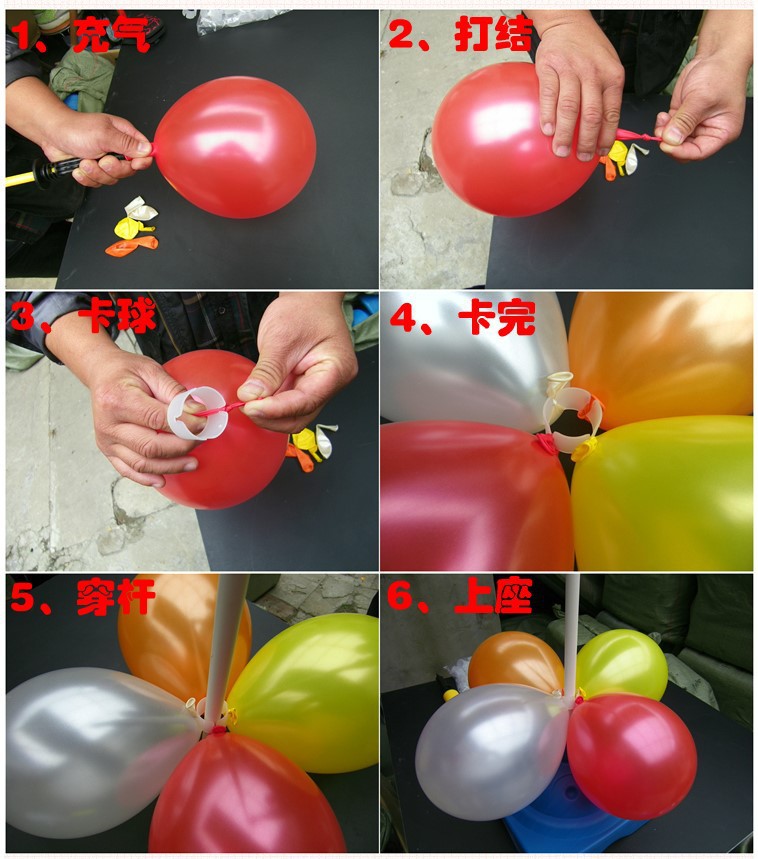 1、充气

2、打结

3、卡球

4、卡完

5、穿杆

6、上座