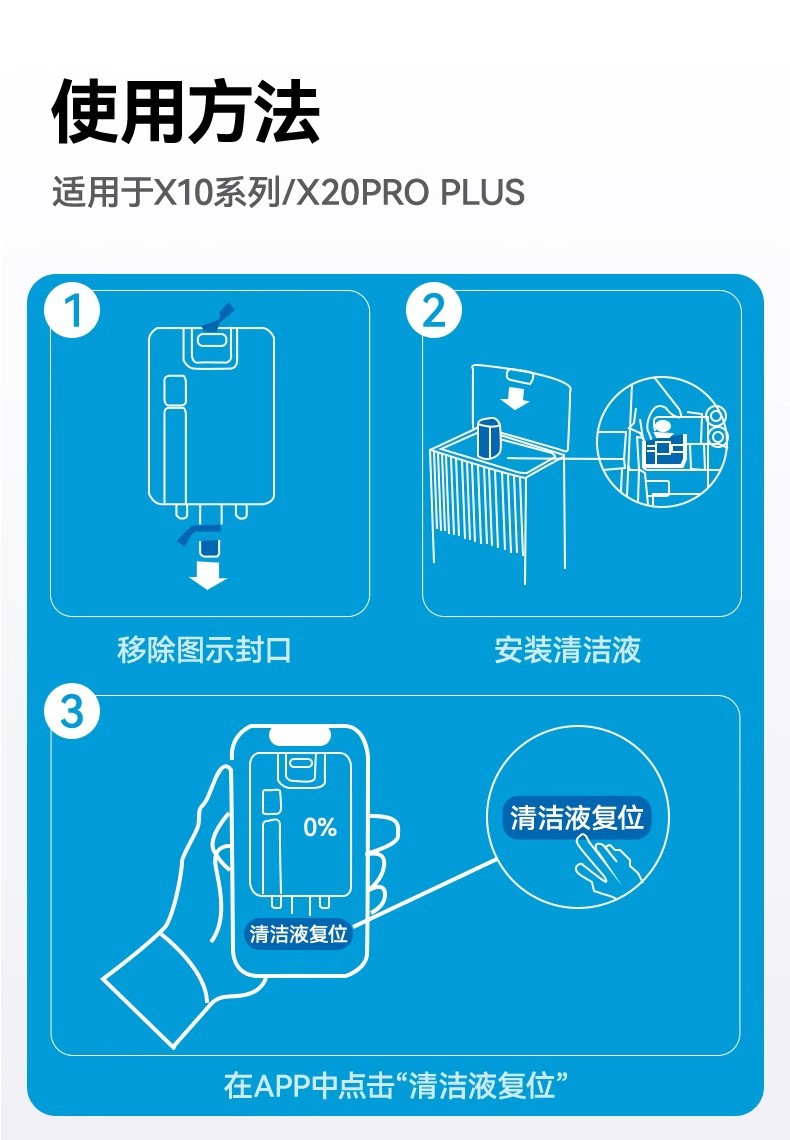 使用方法

适用于X10系列/X20PRO PLUS

1

移除图示封口

2

安装清洁液

3

0%

清洁液复位

清洁液复位

在APP中点击“清洁液复位”