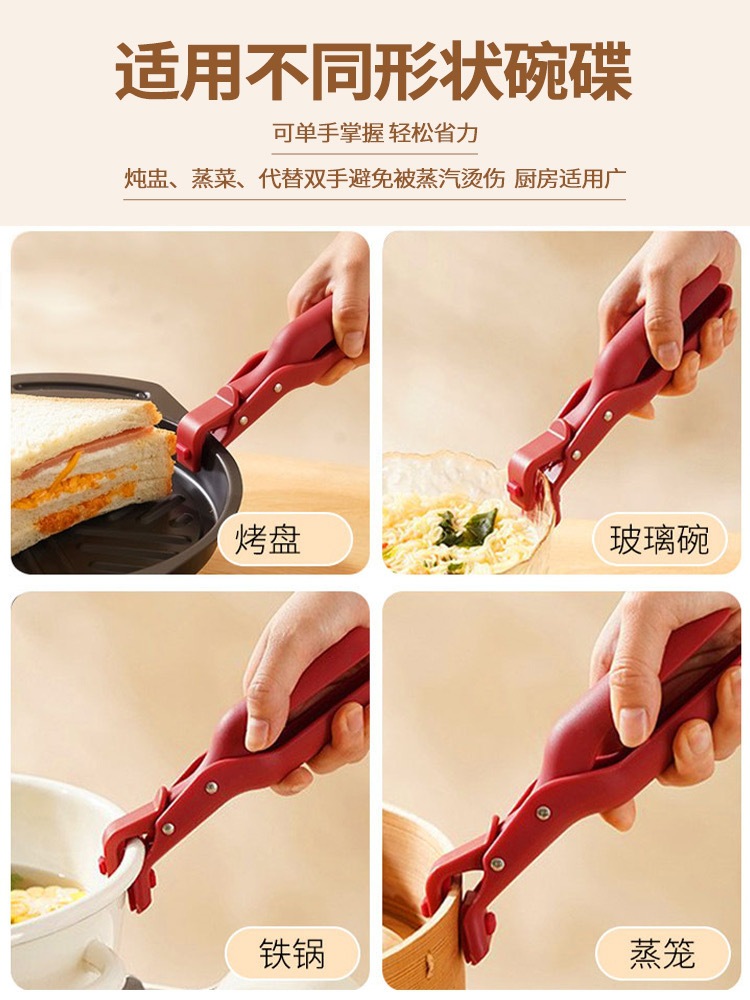 适用不同形状碗碟

可单手掌握 轻松省力

炖盅、蒸菜、代替双手避免被蒸汽烫伤 厨房适用广

烤盘

玻璃碗

铁锅

蒸笼