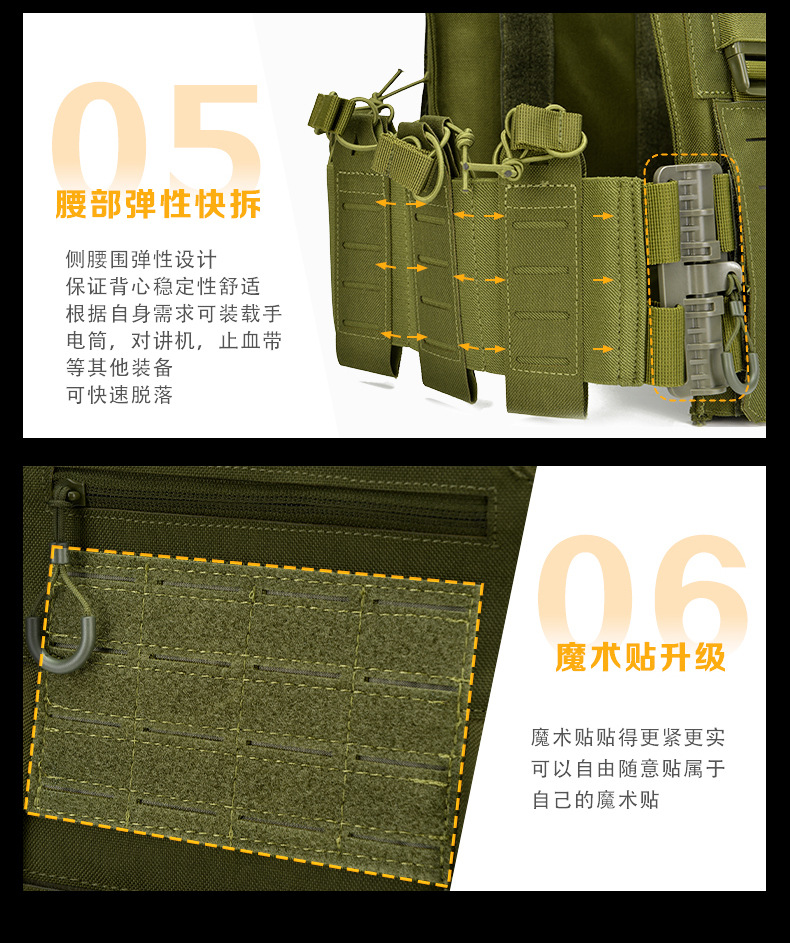 05
腰部弹性快拆

侧腰围弹性设计
保证背心稳定性舒适
根据自身需求可装载手电筒，对讲机，止血带等其他装备
可快速脱落

06
魔术贴升级

魔术贴贴得更紧更实
可以自由随意贴属于自己的魔术贴