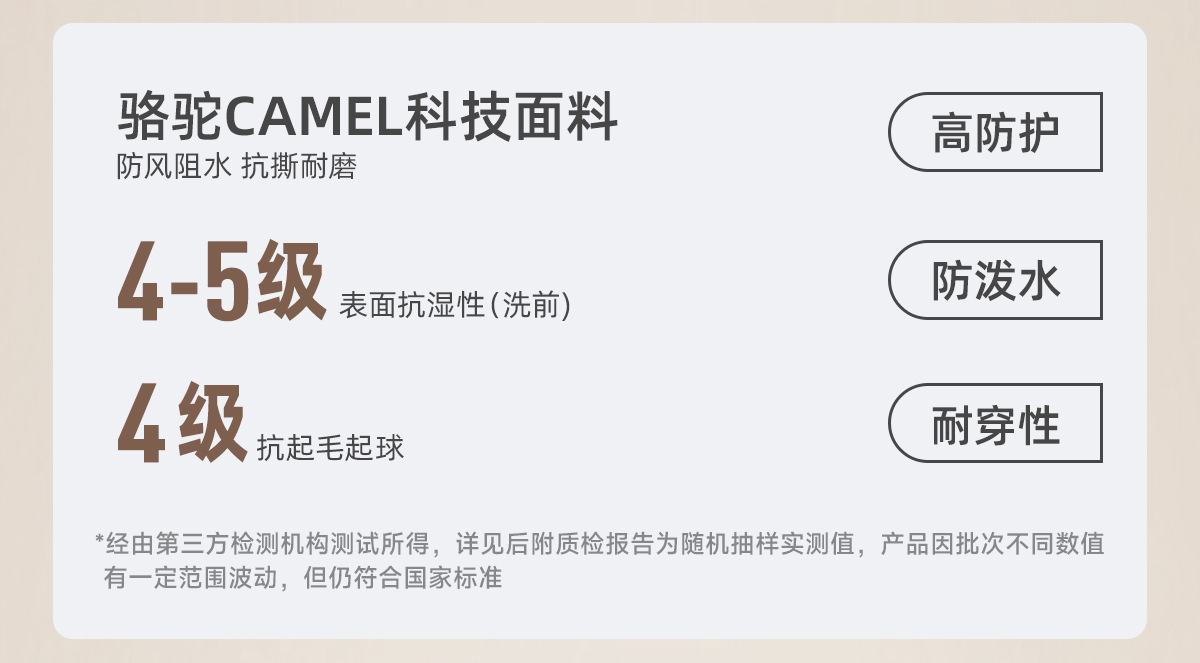 骆驼CAMEL科技面料
防风阻水 抗撕耐磨

高防护

4-5级 表面抗湿性(洗前)

防泼水

4级 抗起毛起球

耐穿性

*经由第三方检测机构测试所得，详见后附质检报告为随机抽样实测值，产品因批次不同数值有一定范围波动，但仍符合国家标准