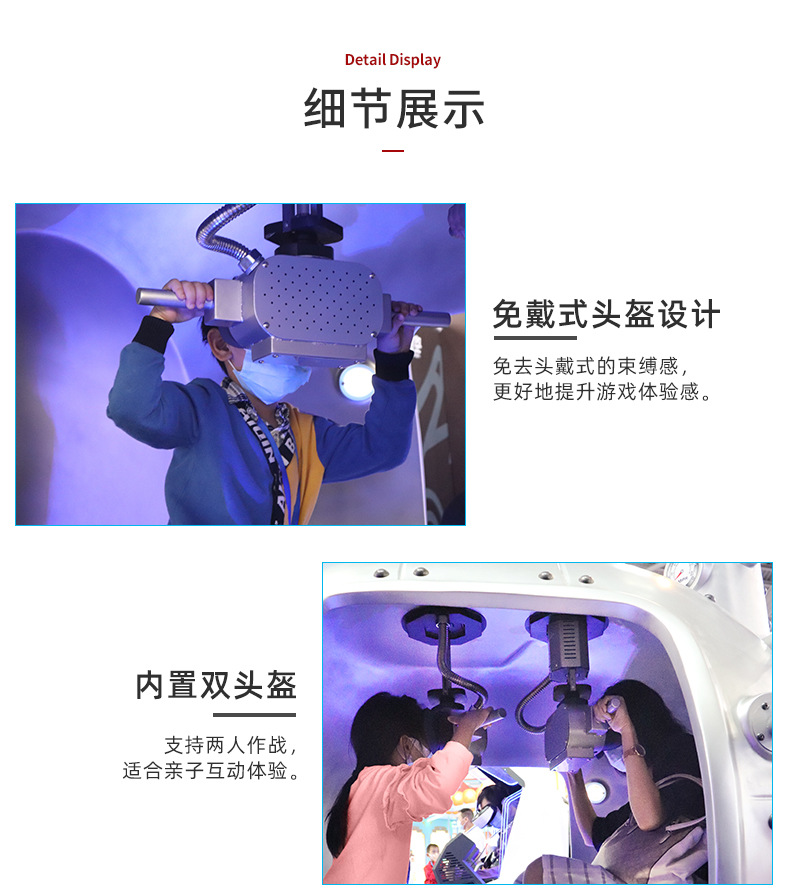 Detail Display

细节展示

免戴式头盔设计

免去头戴式的束缚感，
更好地提升游戏体验感。

内置双头盔

支持两人作战，
适合亲子互动体验。