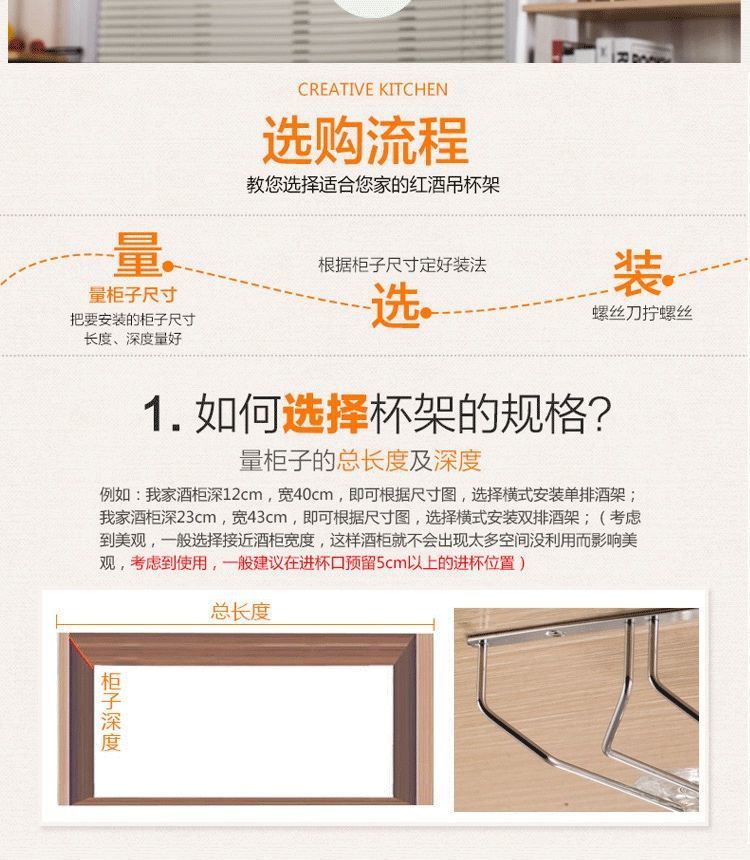 CREATIVE KITCHEN

选购流程

教您选择适合您家的红酒吊杯架

量

量柜子尺寸

把要安装的柜子尺寸长度、深度量好

根据柜子尺寸定好装法

选

装

螺丝刀拧螺丝

1. 如何选择杯架的规格?

量柜子的总长度及深度

例如：我家酒柜深12cm，宽40cm，即可根据尺寸图，选择横式安装单排酒架；我家酒柜深23cm，宽43cm，即可根据尺寸图，选择横式安装双排酒架；（考虑到美观，一般选择接近酒柜宽度，这样酒柜就不会出现太多空间没利用而影响美观，考虑到使用，一般建议在进杯口预留5cm以上的进杯位置）

总长度

柜子深度