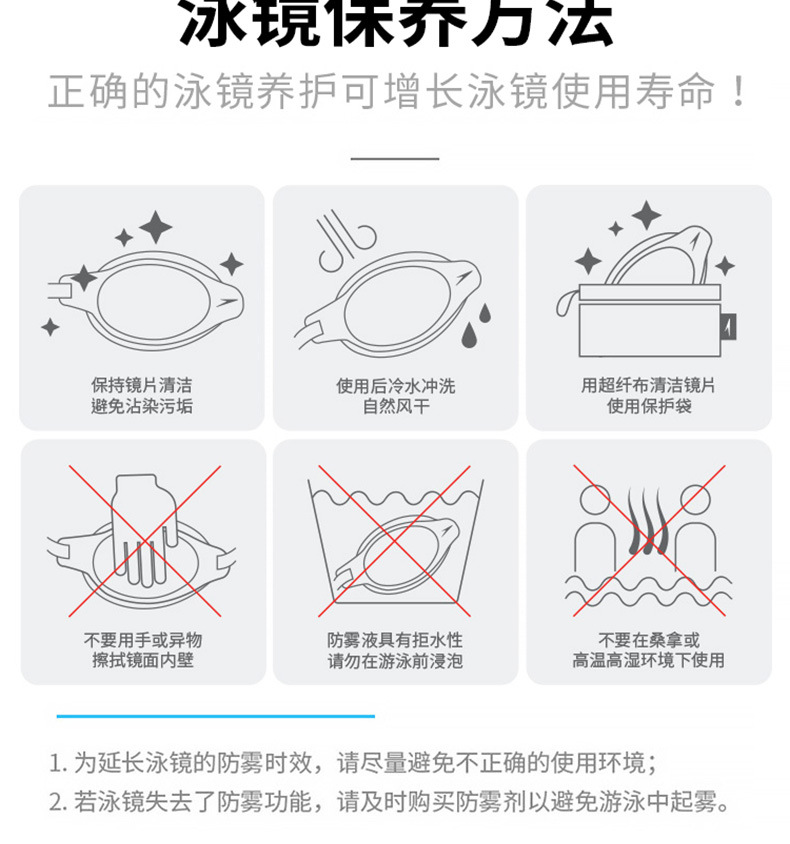 泳镜保养方法

正确的泳镜养护可增长泳镜使用寿命！

保持镜片清洁
避免沾染污垢

使用后冷水冲洗
自然风干

用超纤布清洁镜片
使用保护袋

不要用手或异物
擦拭镜面内壁

防雾液具有拒水性
请勿在游泳前浸泡

不要在桑拿或
高温高湿环境下使用

1. 为延长泳镜的防雾时效，请尽量避免不正确的使用环境；
2. 若泳镜失去了防雾功能，请及时购买防雾剂以避免游泳中起雾。