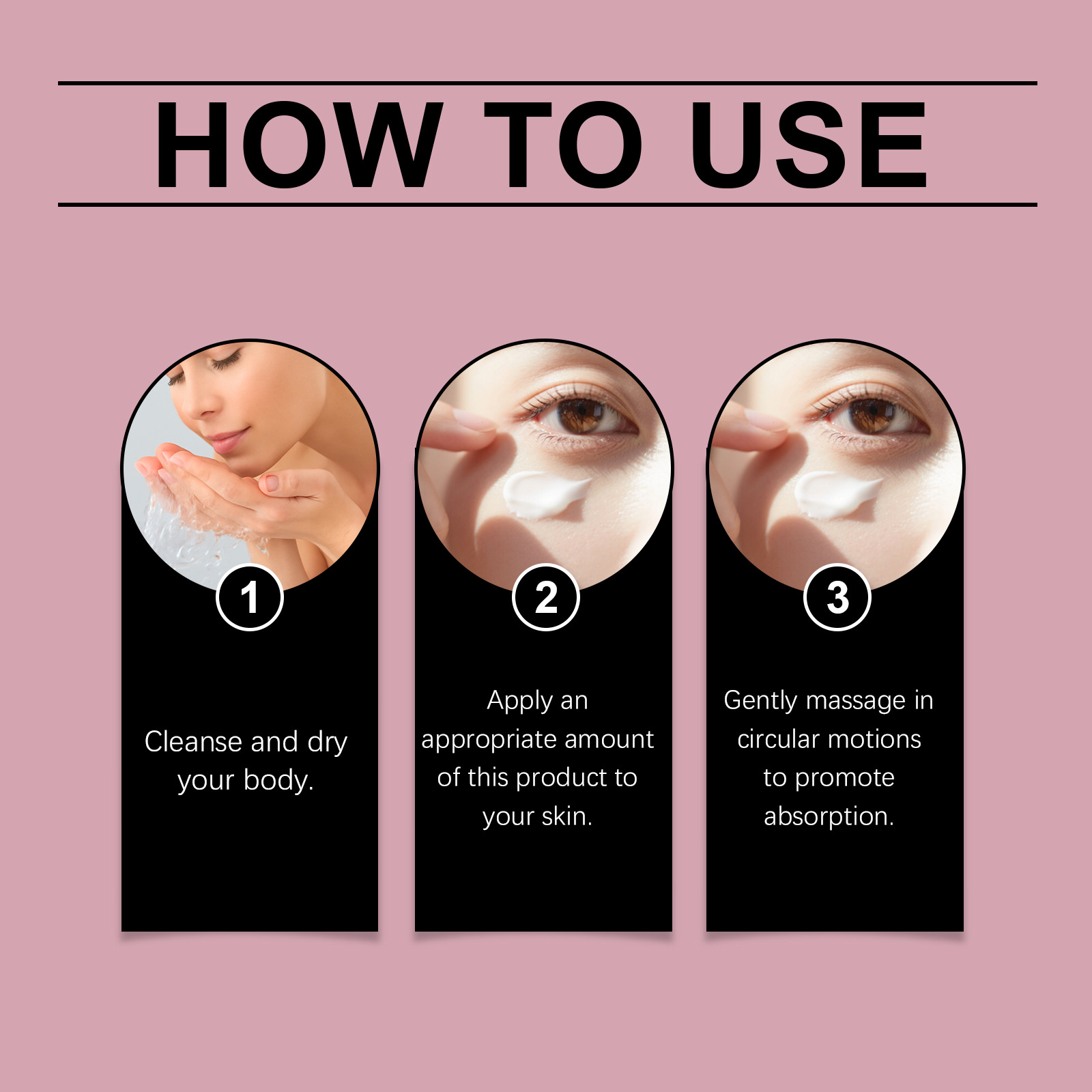 HOW TO USE

1

Cleanse and dry your body.

2

Apply an appropriate amount of this product to your skin.

3

Gently massage in circular motions to promote absorption.