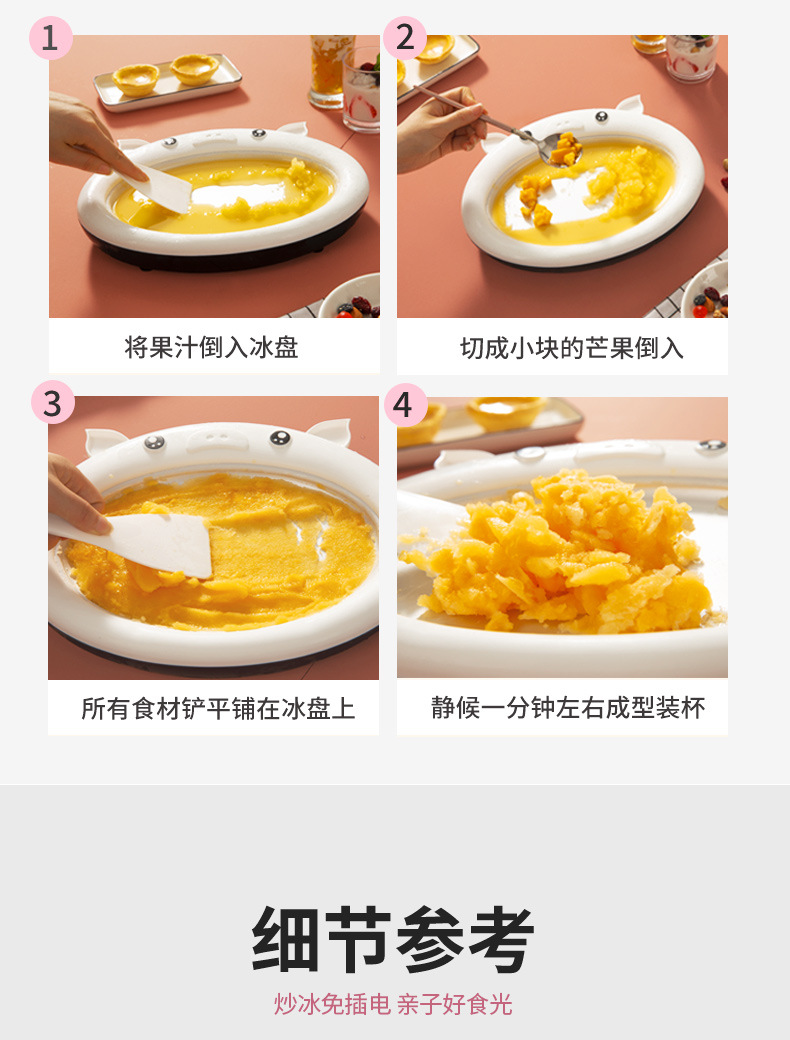 1

将果汁倒入冰盘

2

切成小块的芒果倒入

3

所有食材铲平铺在冰盘上

4

静候一分钟左右成型装杯

细节参考

炒冰免插电 亲子好食光