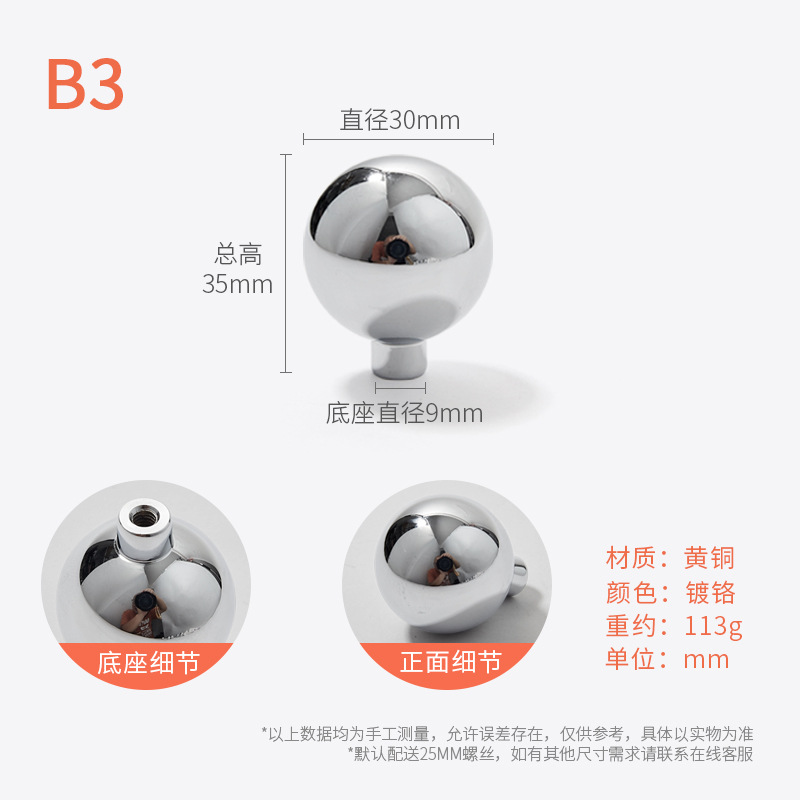 B3

直径30mm

总高
35mm

底座直径9mm

底座细节

正面细节

材质：黄铜
颜色：镀铬
重约：113g
单位：mm

*以上数据均为手工测量，允许误差存在，仅供参考，具体以实物为准
*默认配送25MM螺丝，如有其他尺寸需求请联系在线客服