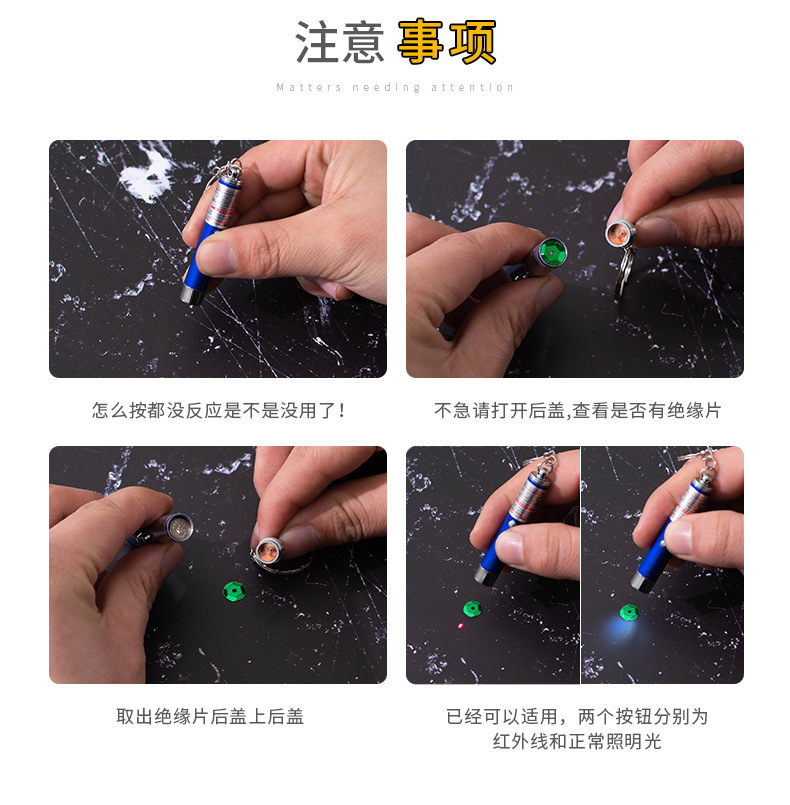 注意 事项

Matters needing attention

怎么按都没反应是不是没用了！

不急请打开后盖,查看是否有绝缘片

取出绝缘片后盖上后盖

已经可以适用，两个按钮分别为红外线和正常照明光