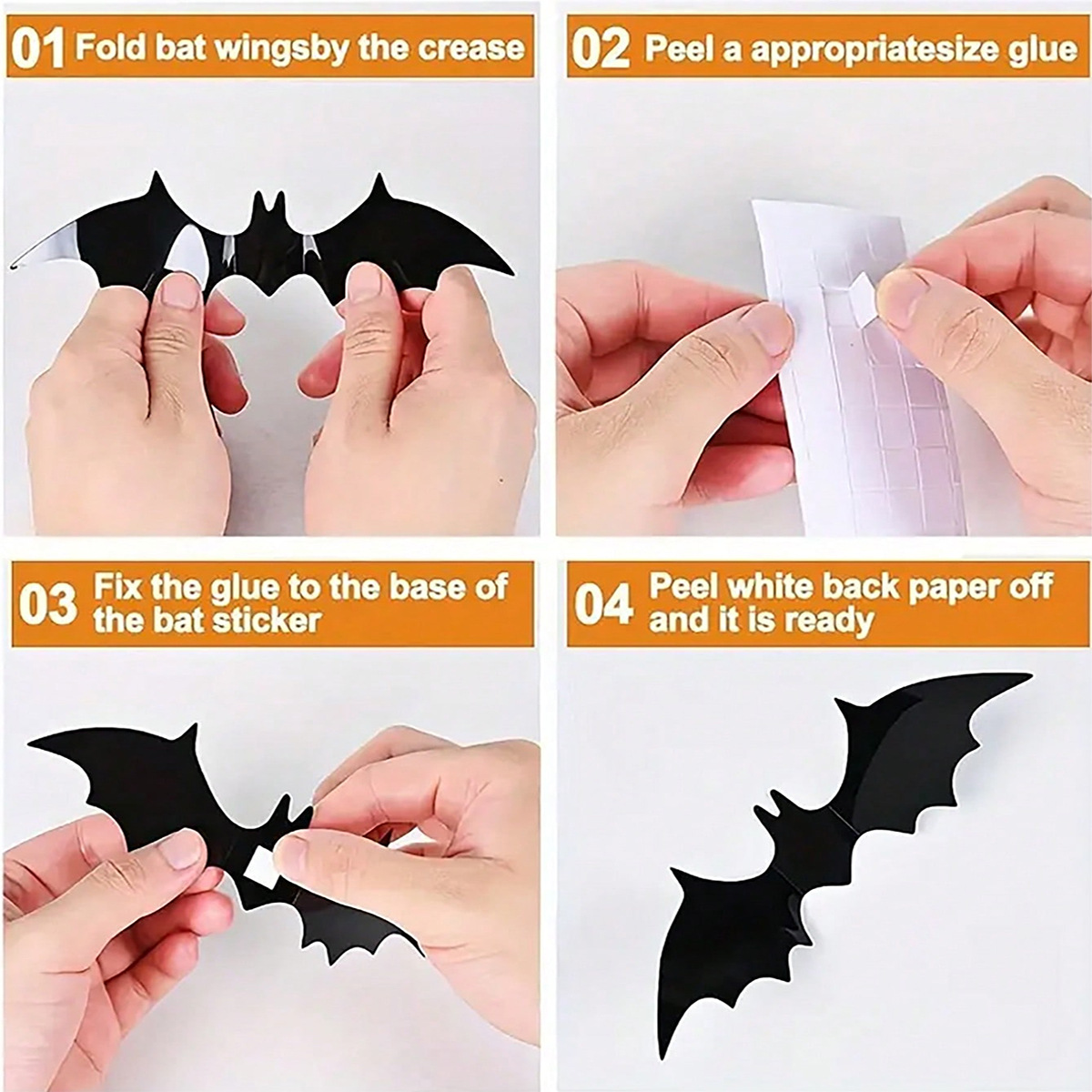 01 Fold bat wingsby the crease

02 Peel a appropriatesize glue

03 Fix the glue to the base of the bat sticker

04 Peel white back paper off and it is ready