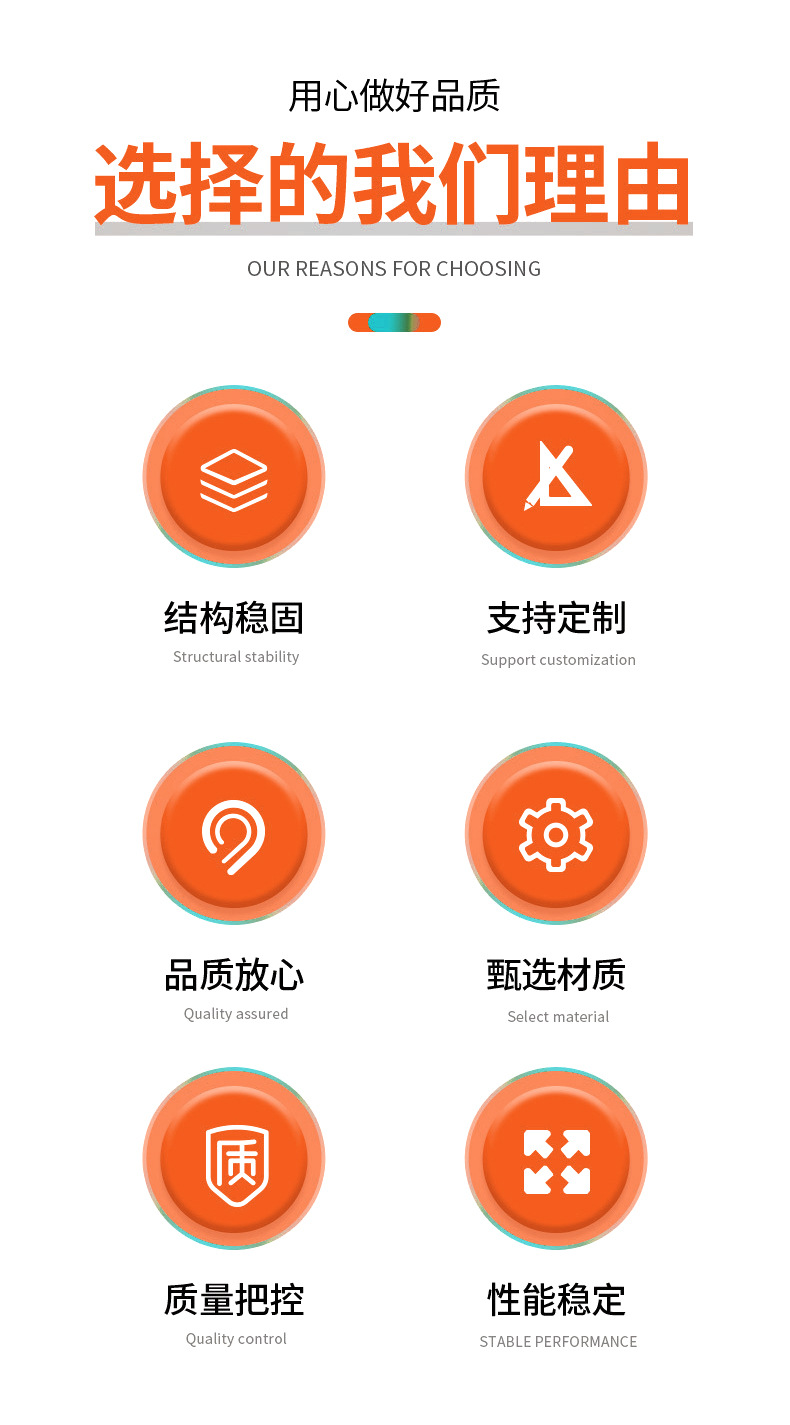 用心做好品质

选择的我们理由

OUR REASONS FOR CHOOSING

结构稳固
Structural stability

支持定制
Support customization

品质放心
Quality assured

甄选材质
Select material

质

质量把控
Quality control

性能稳定
STABLE PERFORMANCE