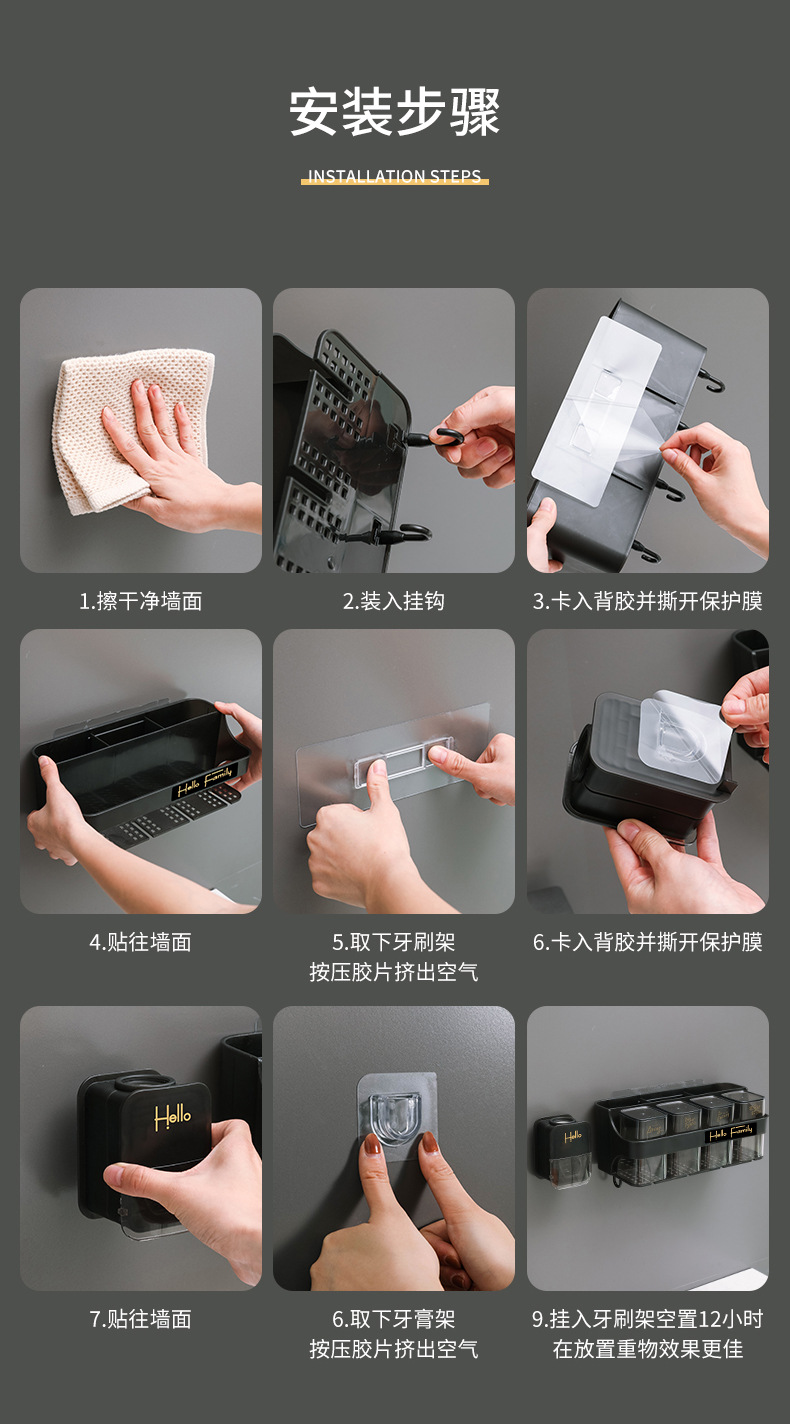 安装步骤

INSTALLATION STEPS

1.擦干净墙面

2.装入挂钩

3.卡入背胶并撕开保护膜

Hello Family

4.贴往墙面

5.取下牙刷架
按压胶片挤出空气

6.卡入背胶并撕开保护膜

Hello

7.贴往墙面

6.取下牙膏架
按压胶片挤出空气

Hello

Hello Family

9.挂入牙刷架空置12小时
在放置重物效果更佳