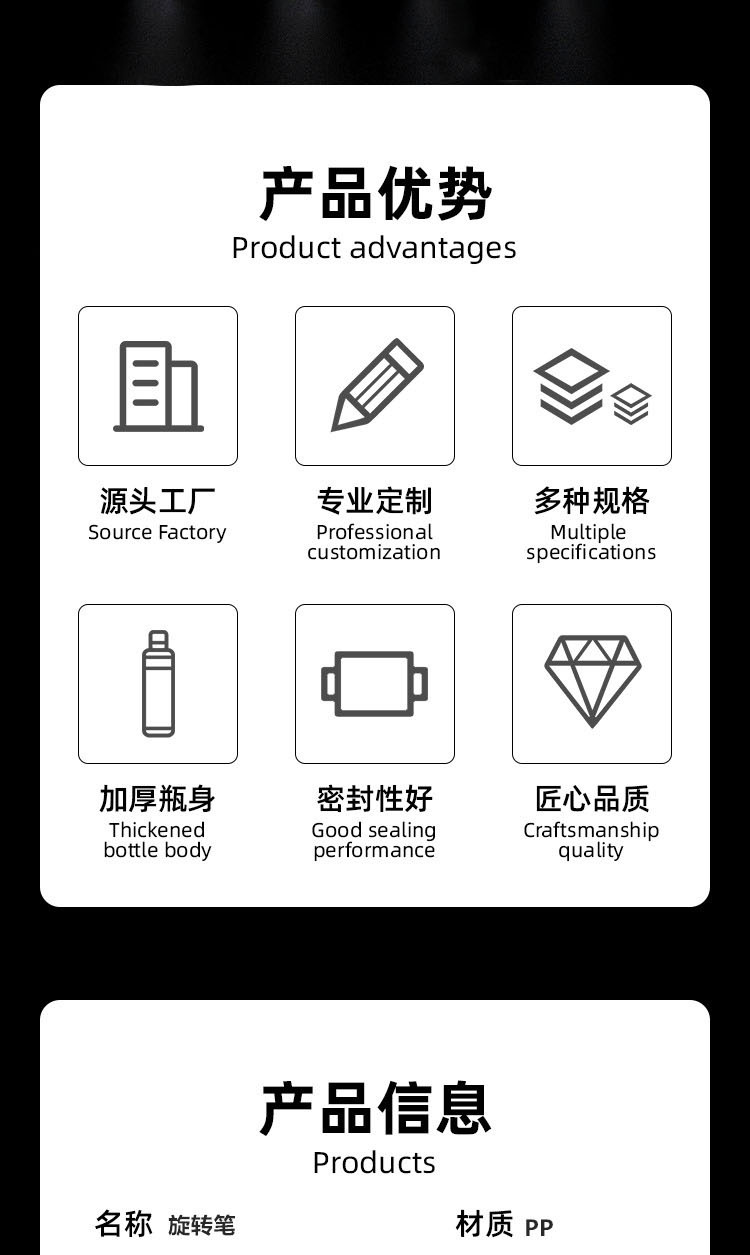 产品优势
Product advantages

源头工厂
Source Factory

专业定制
Professional customization

多种规格
Multiple specifications

加厚瓶身
Thickened bottle body

密封性好
Good sealing performance

匠心品质
Craftsmanship quality

产品信息
Products

名称 旋转笔

材质 PP