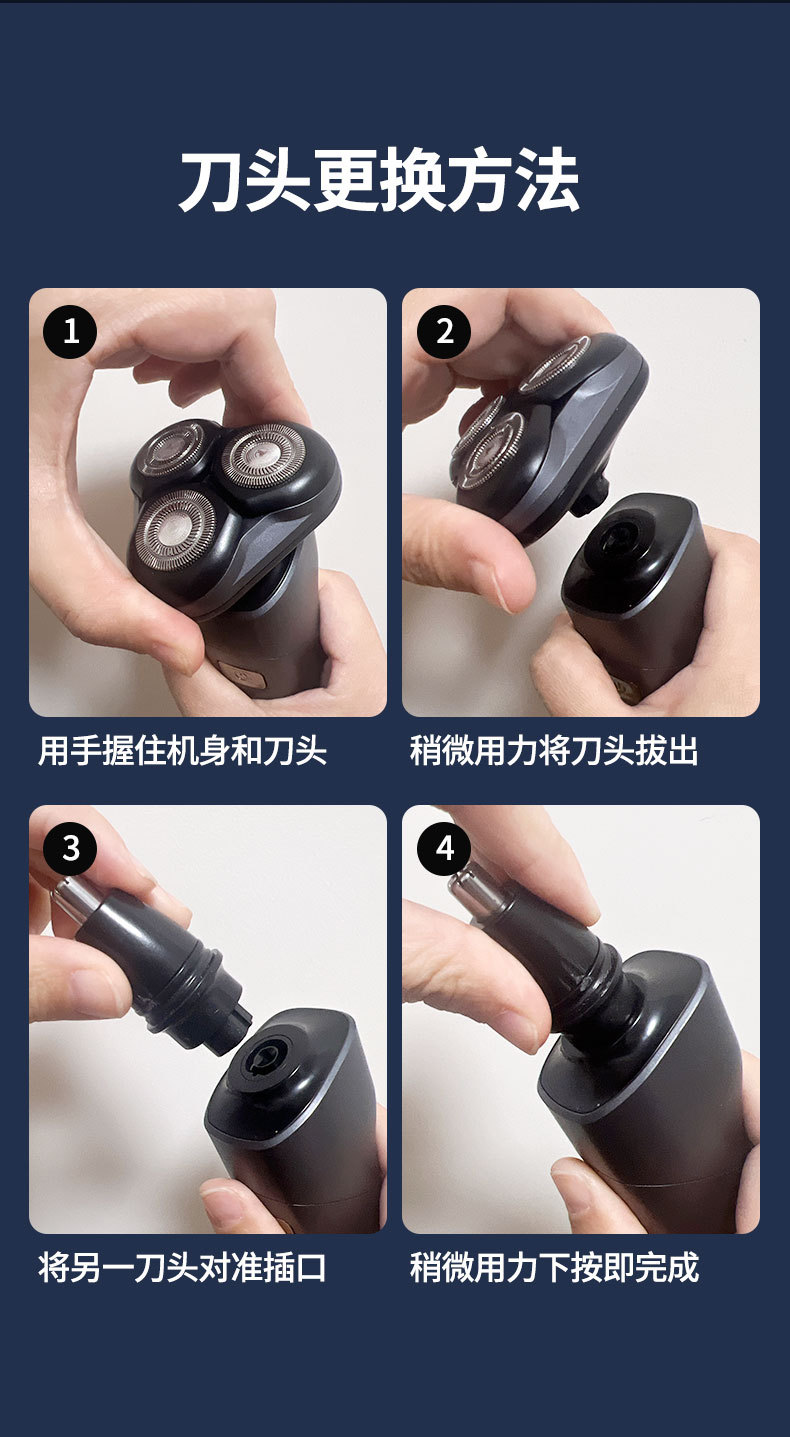 刀头更换方法

1

用手握住机身和刀头

2

稍微用力将刀头拔出

3

将另一刀头对准插口

4

稍微用力下按即完成