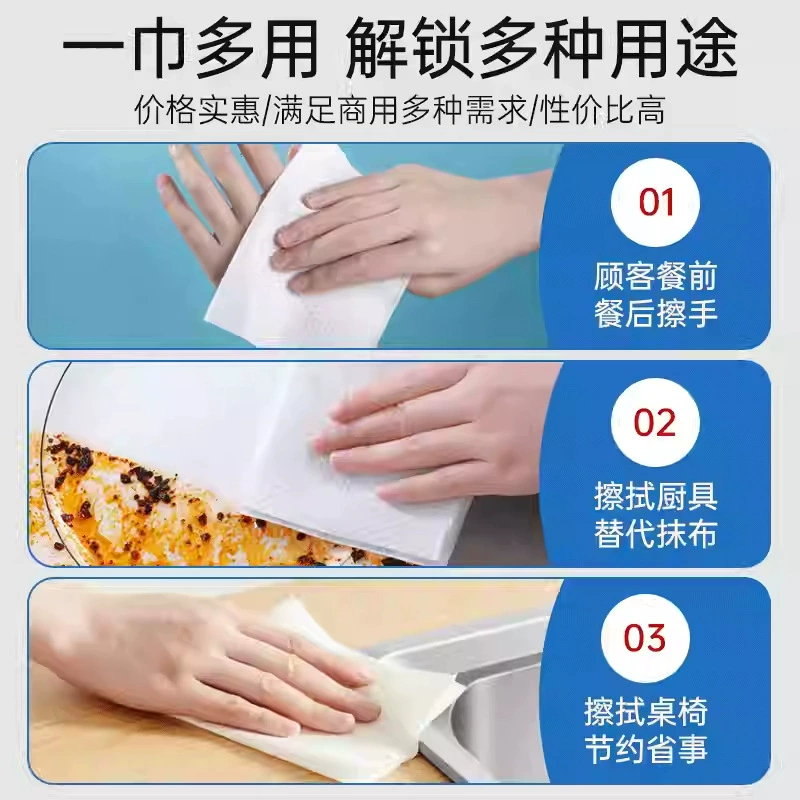 一巾多用 解锁多种用途

价格实惠/满足商用多种需求/性价比高

01

顾客餐前
餐后擦手

02

擦拭厨具
替代抹布

03

擦拭桌椅
节约省事