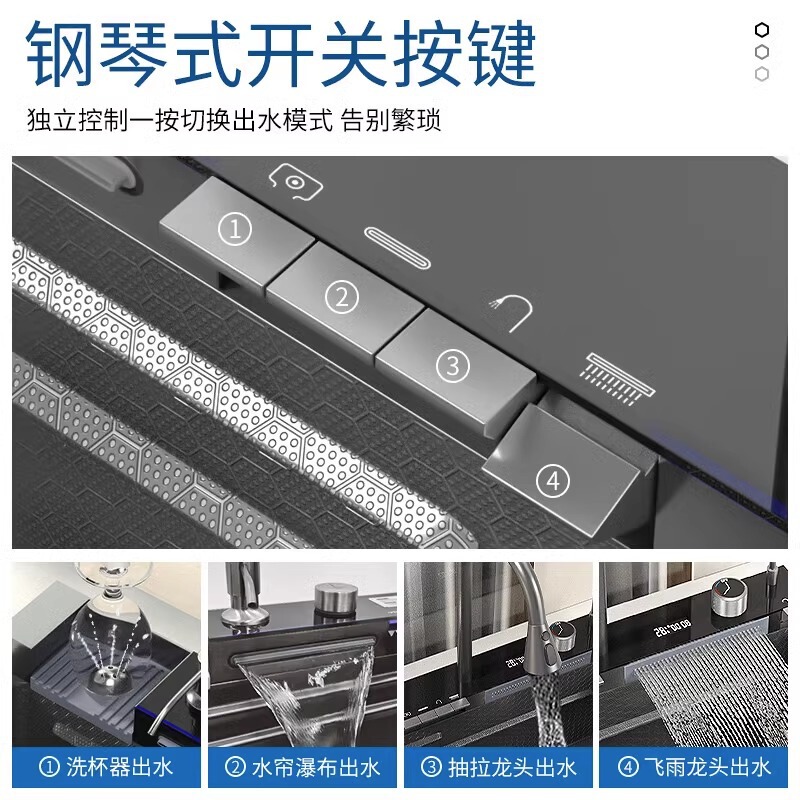 钢琴式开关按键

独立控制一按切换出水模式 告别繁琐

①

②

③

④

① 洗杯器出水

② 水帘瀑布出水

③ 抽拉龙头出水

④ 飞雨龙头出水