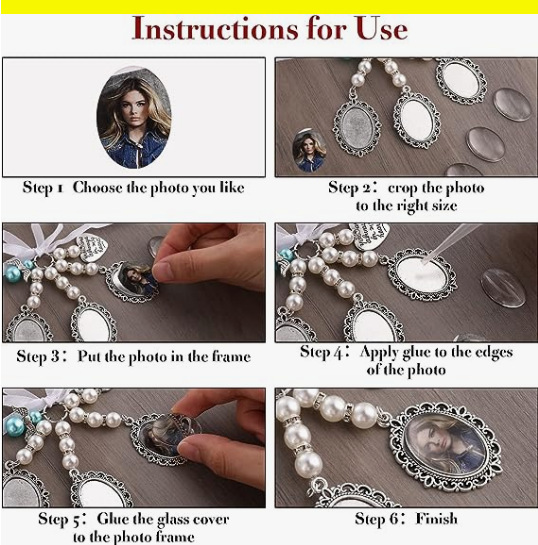 Instructions for Use

Step 1 Choose the photo you like

Step 2: crop the photo to the right size

Step 3: Put the photo in the frame

Step 4: Apply glue to the edges of the photo

Step 5: Glue the glass cover to the photo frame

Step 6: Finish