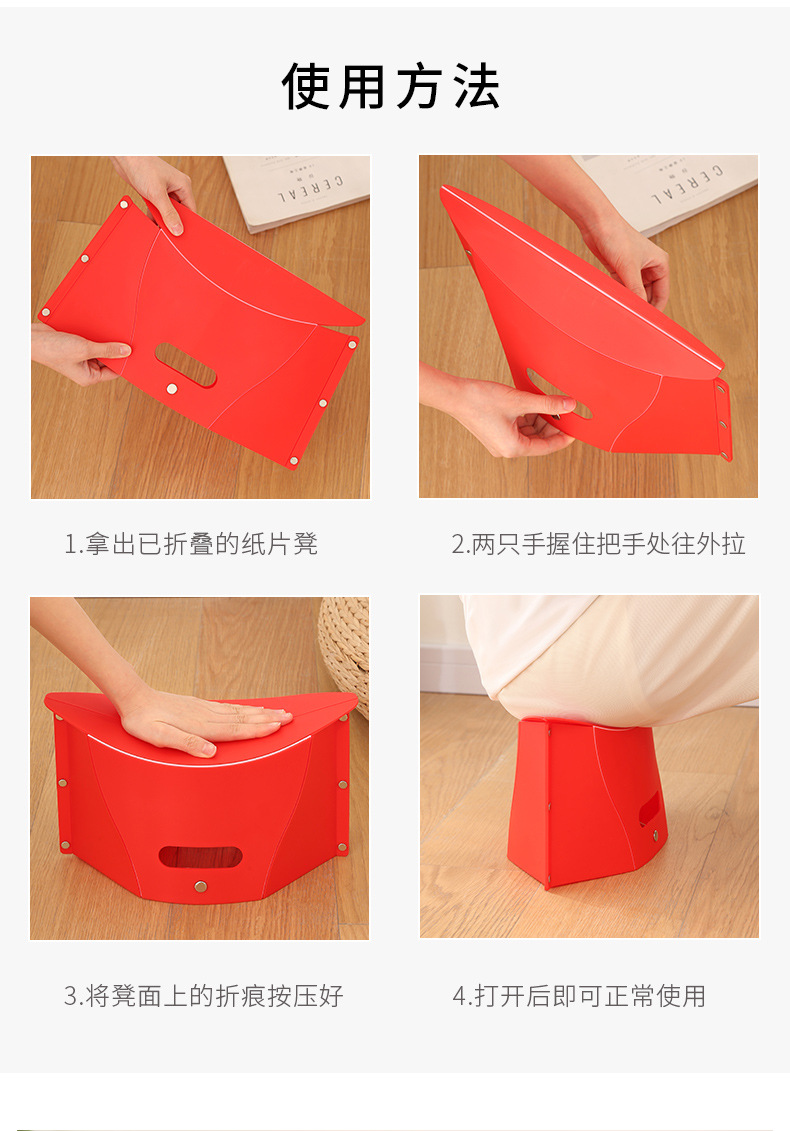 使用方法

CEREAL

CEREAL

1.拿出已折叠的纸片凳

2.两只手握住把手处往外拉

3.将凳面上的折痕按压好

4.打开后即可正常使用