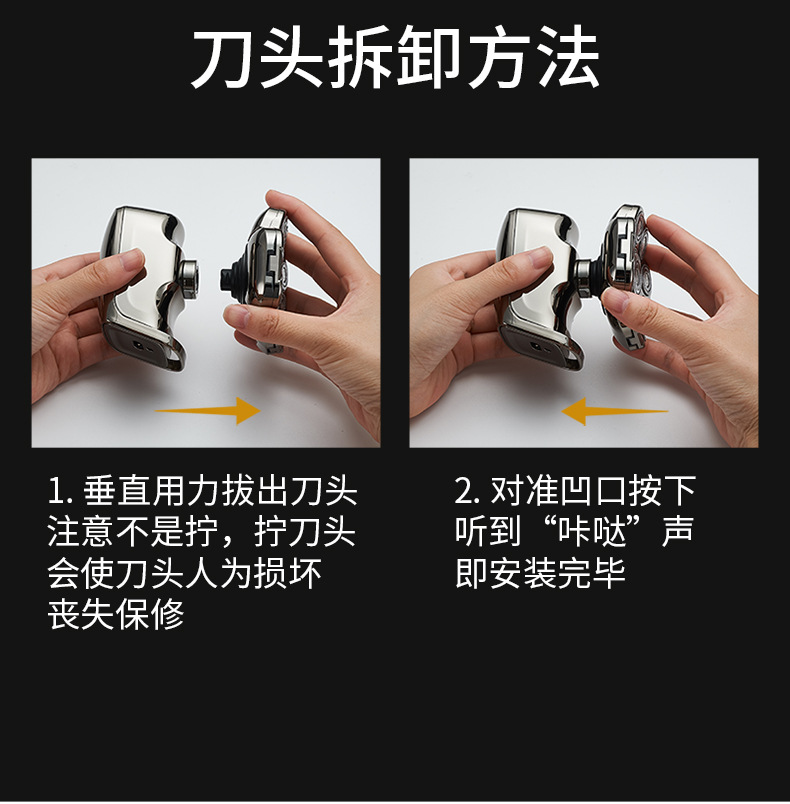 刀头拆卸方法

1. 垂直用力拔出刀头
注意不是拧，拧刀头
会使刀头人为损坏
丧失保修

2. 对准凹口按下
听到“咔哒”声
即安装完毕