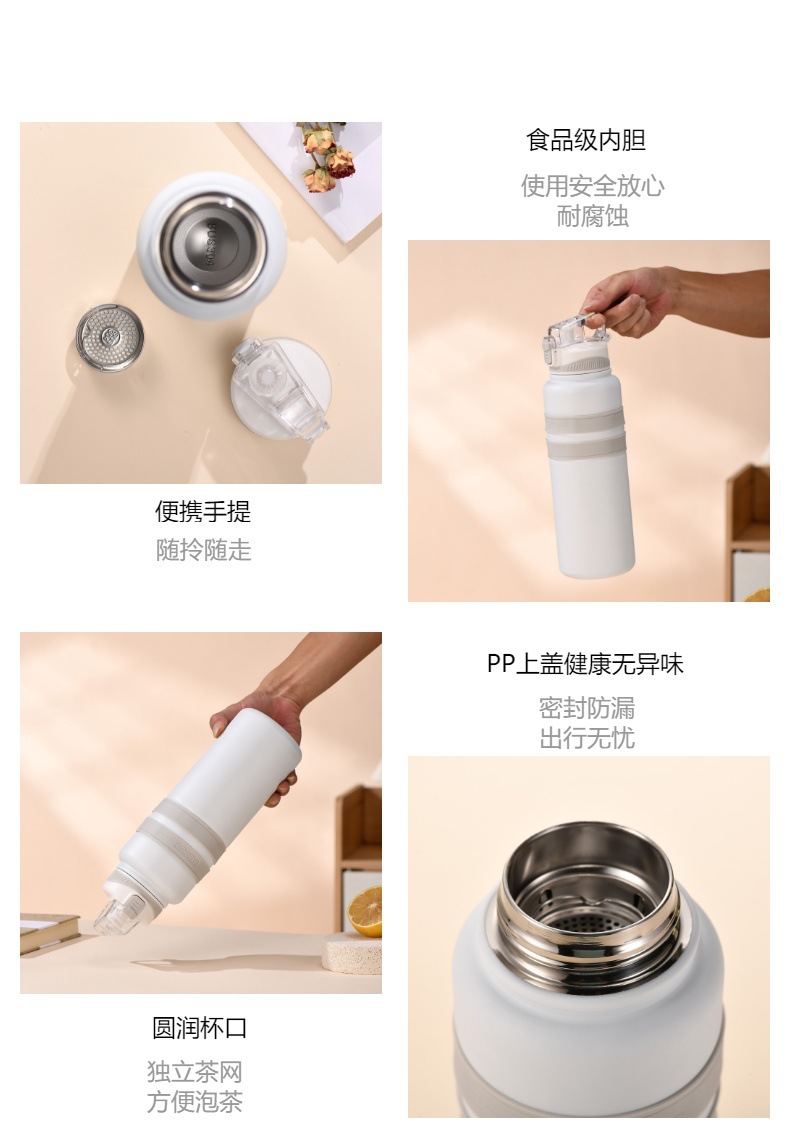 食品级内胆

使用安全放心
耐腐蚀

便携手提

随拎随走

PP上盖健康无异味

密封防漏
出行无忧

圆润杯口

独立茶网
方便泡茶